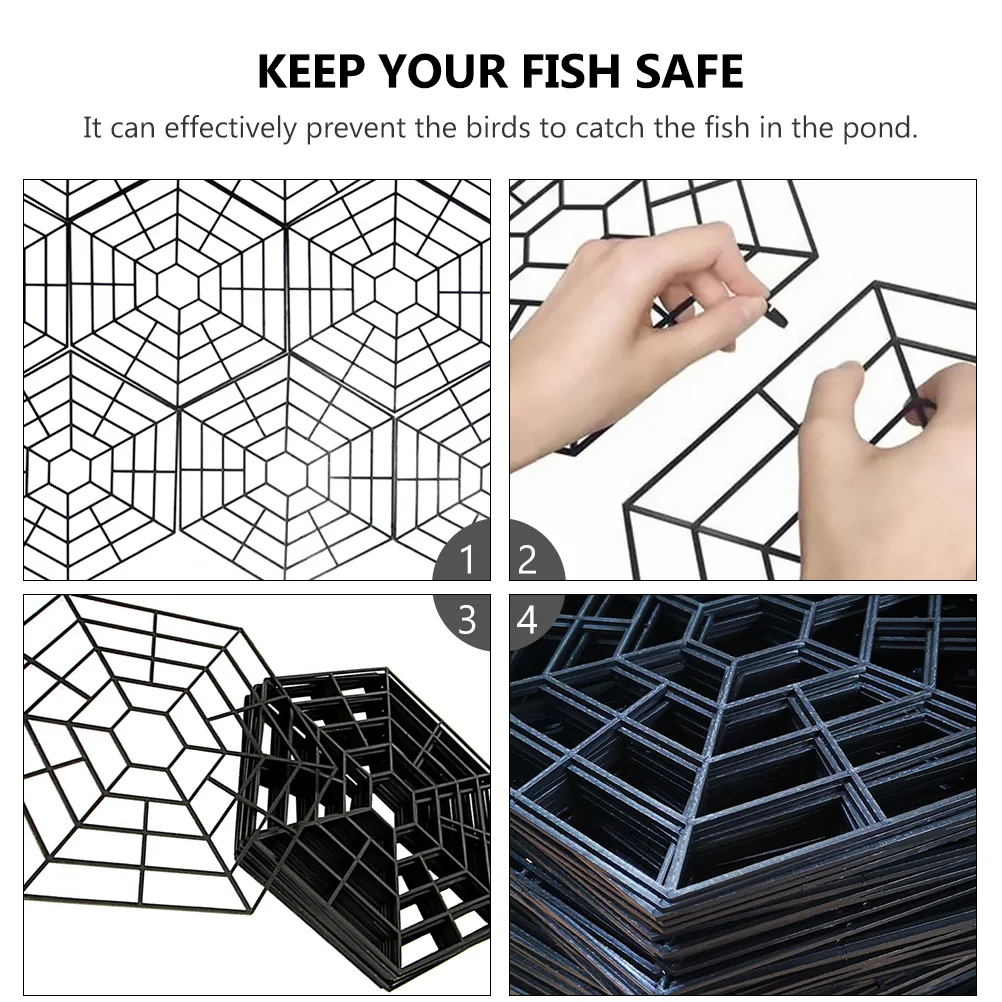 KEEP YOUR FISH SAFE

It can effectively prevent the birds to catch the fish in the pond.

1

2

3

4