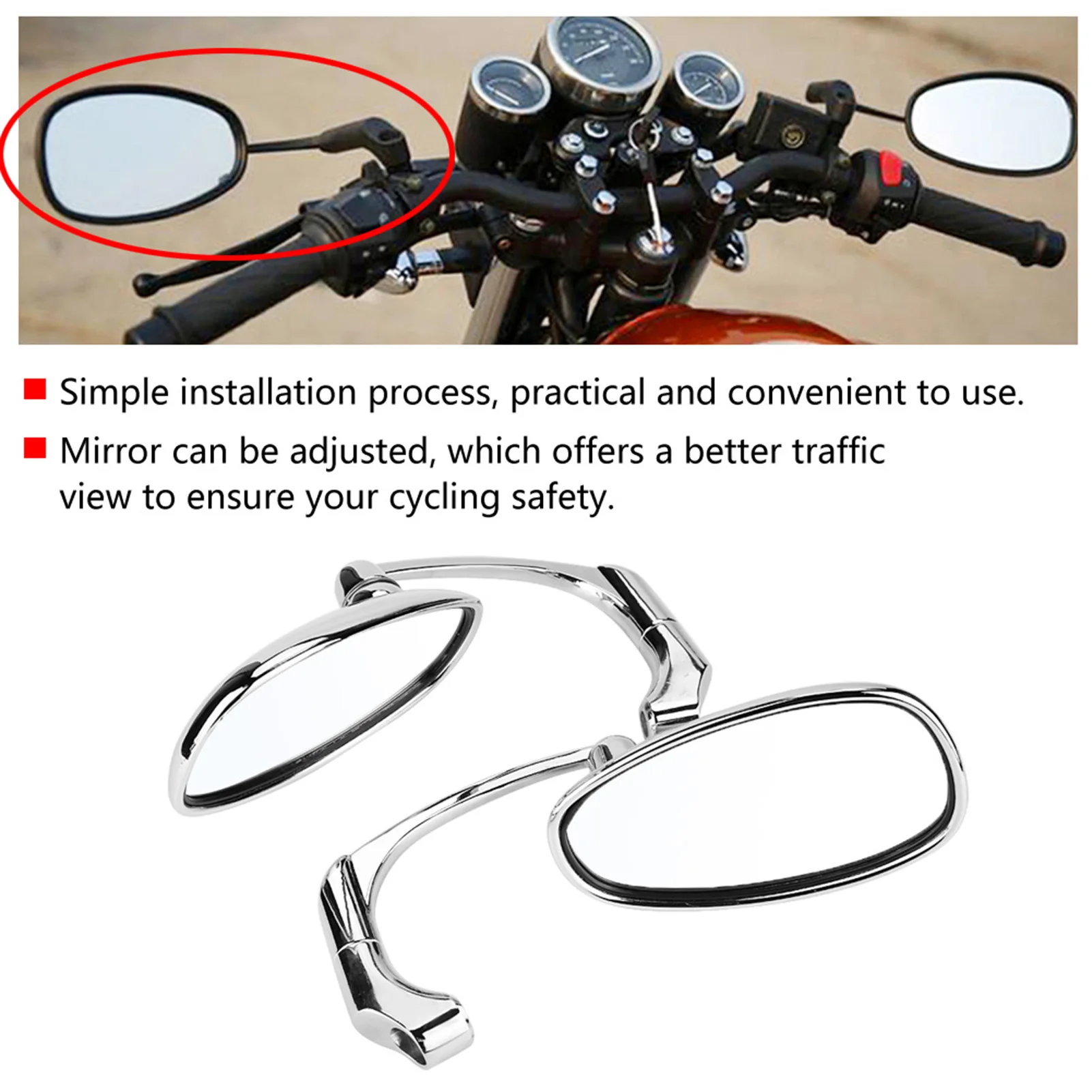 Simple installation process, practical and convenient to use.

Mirror can be adjusted, which offers a better traffic view to ensure your cycling safety.