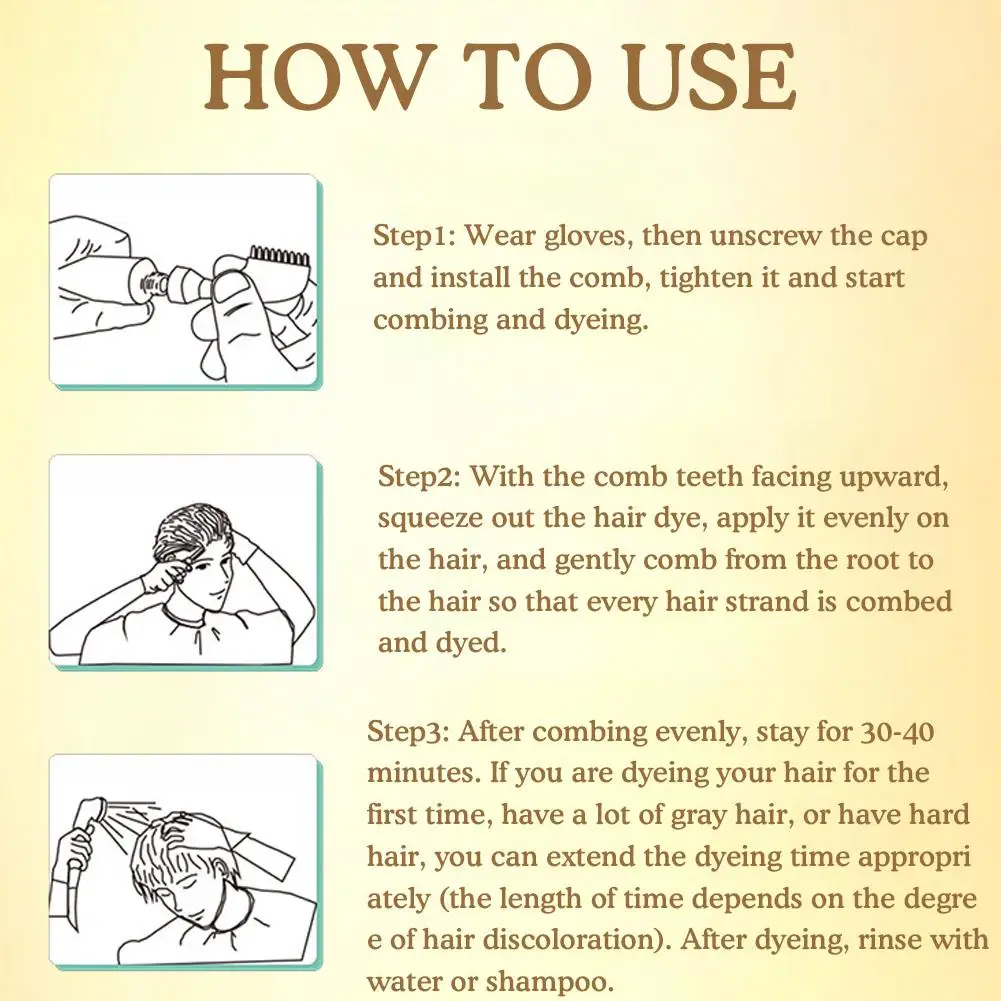 HOW TO USE

Step1: Wear gloves, then unscrew the cap and install the comb, tighten it and start combing and dyeing.

Step2: With the comb teeth facing upward, squeeze out the hair dye, apply it evenly on the hair, and gently comb from the root to the hair so that every hair strand is combed and dyed.

Step3: After combing evenly, stay for 30-40 minutes. If you are dyeing your hair for the first time, have a lot of gray hair, or have hard hair, you can extend the dyeing time appropri ately (the length of time depends on the degre e of hair discoloration). After dyeing, rinse with water or shampoo.