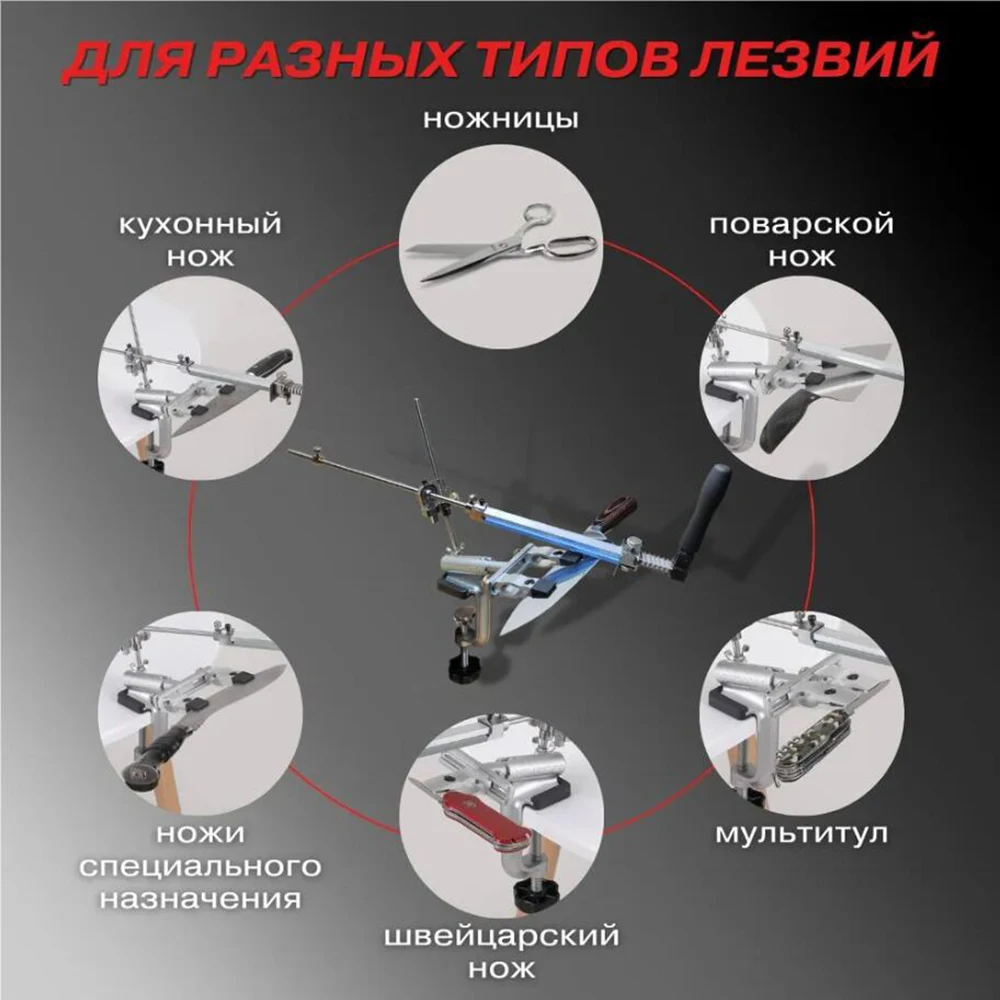 ДЛЯ РАЗНЫХ ТИПОВ ЛЕЗВИЙ

ножницы

кухонный нож

поварской нож

ножи специального назначения

мультитул

швейцарский нож