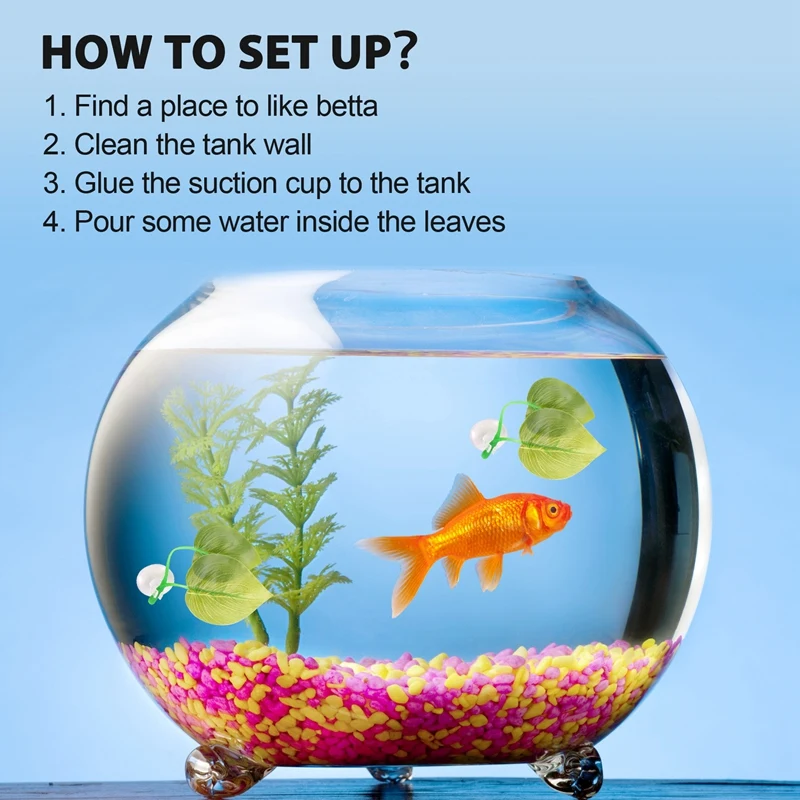 HOW TO SET UP?

1. Find a place to like betta
2. Clean the tank wall
3. Glue the suction cup to the tank
4. Pour some water inside the leaves