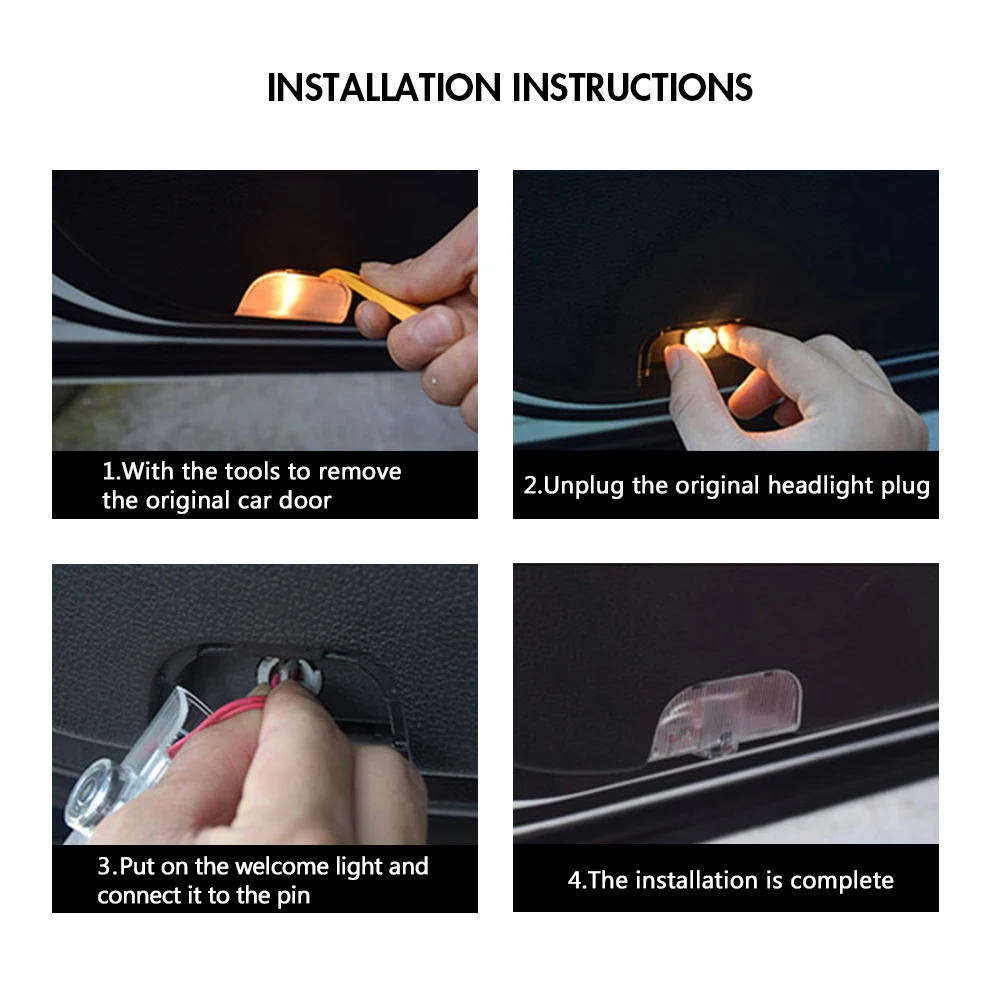 INSTALLATION INSTRUCTIONS

1.With the tools to remove the original car door

2.Unplug the original headlight plug

3.Put on the welcome light and connect it to the pin

4.The installation is complete