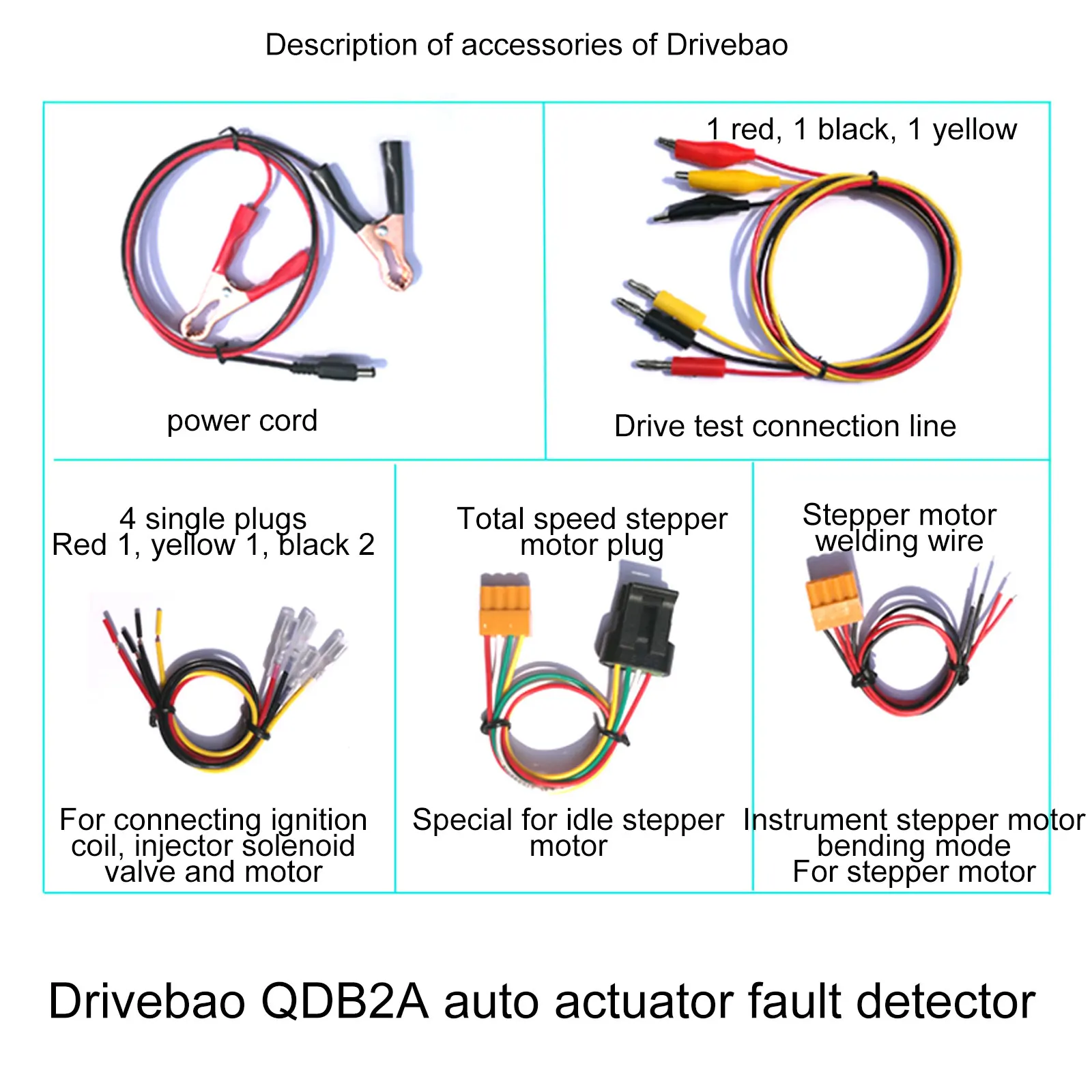 Description of accessories of Drivebao

power cord

1 red, 1 black, 1 yellow

Drive test connection line

4 single plugs
Red 1, yellow 1, black 2

For connecting ignition coil, injector solenoid valve and motor

Total speed stepper motor plug

Special for idle stepper motor

Stepper motor welding wire

Instrument stepper motor bending mode
For stepper motor

Drivebao QDB2A auto actuator fault detector