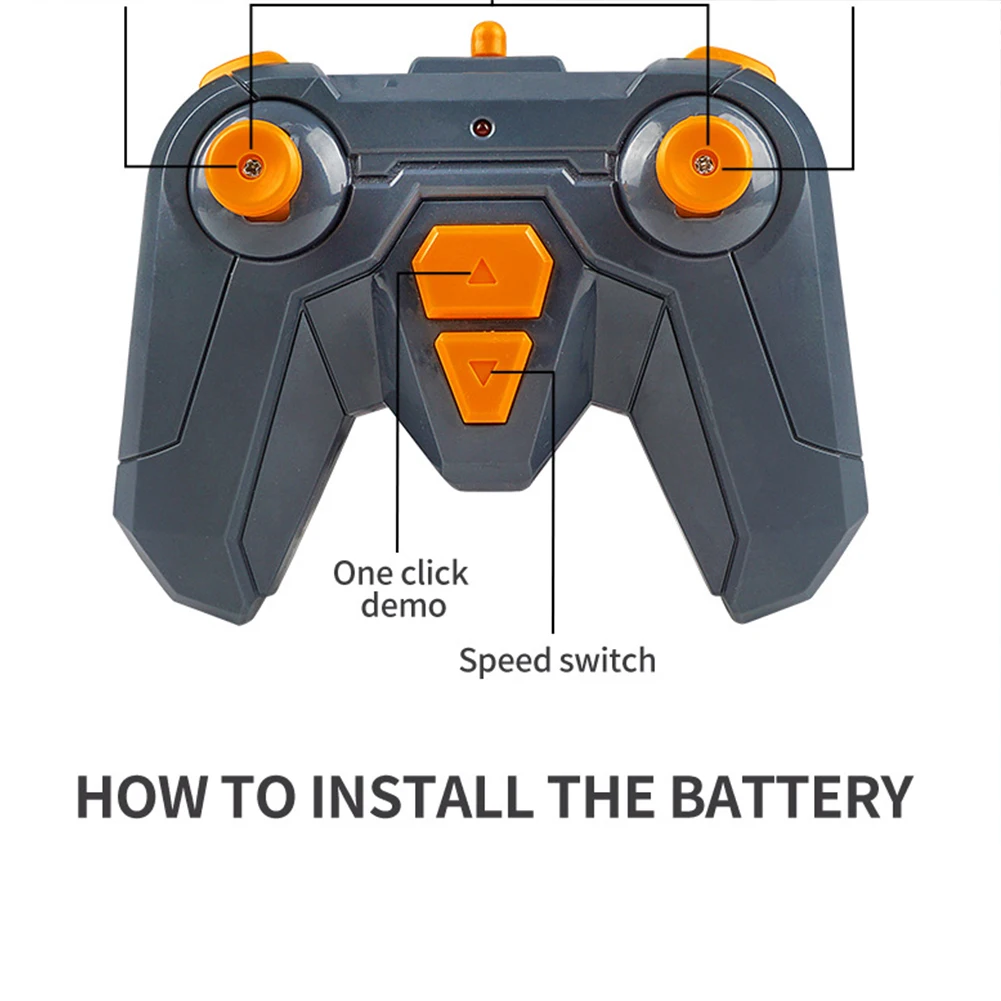 One click demo

Speed switch

HOW TO INSTALL THE BATTERY