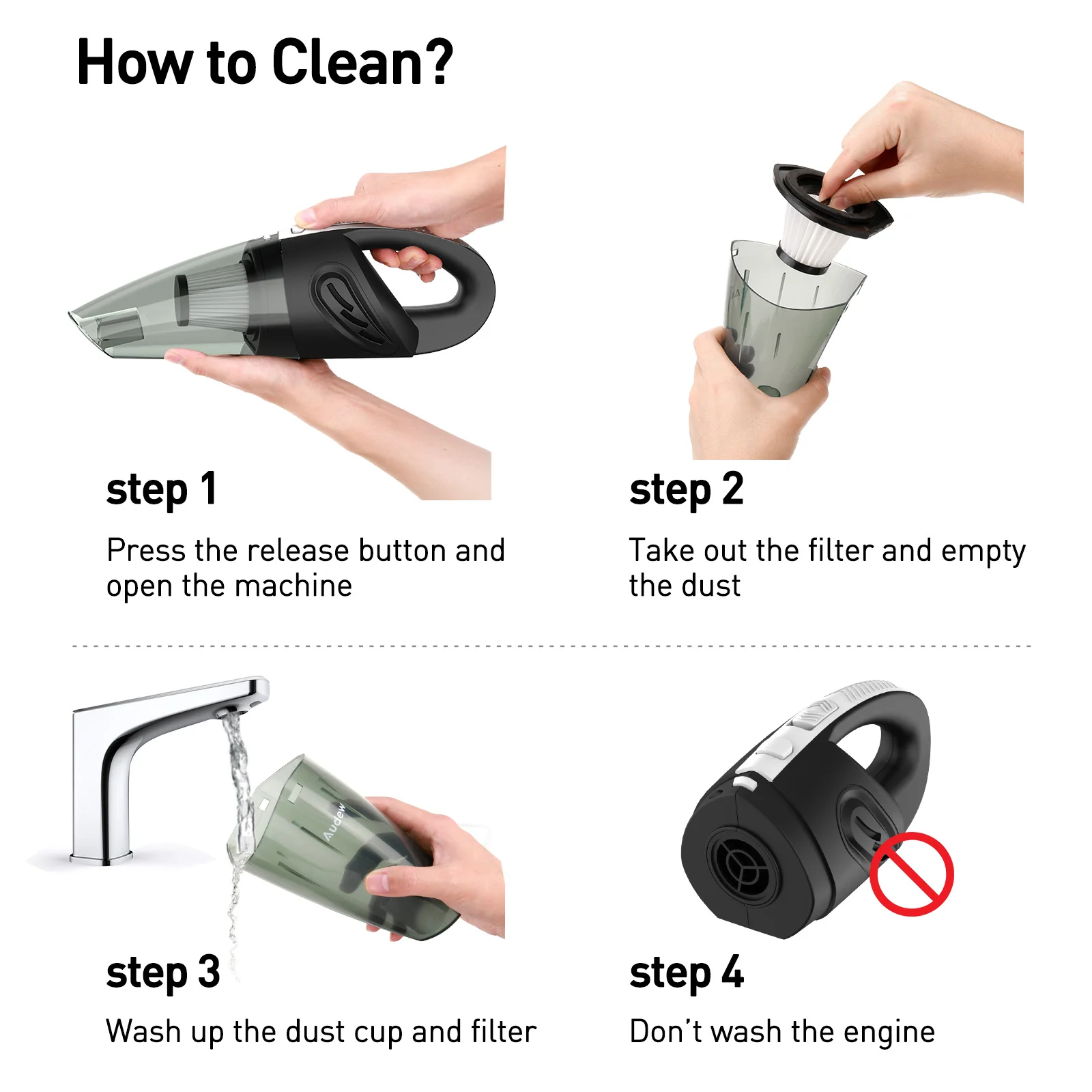 How to Clean?

step 1

Press the release button and open the machine

step 2

Take out the filter and empty the dust

Audew

step 3

Wash up the dust cup and filter

step 4

Don't wash the engine