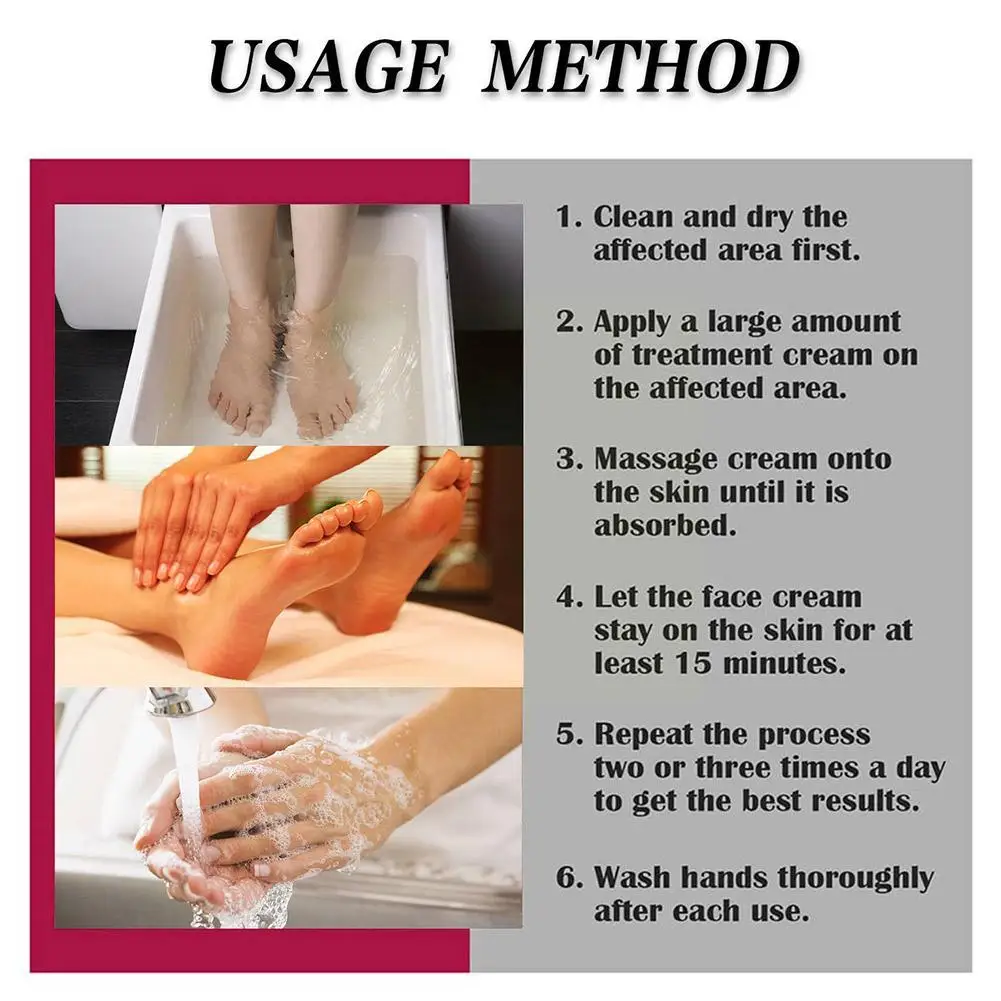 USAGE METHOD

1. Clean and dry the affected area first.

2. Apply a large amount of treatment cream on the affected area.

3. Massage cream onto the skin until it is absorbed.

4. Let the face cream stay on the skin for at least 15 minutes.

5. Repeat the process two or three times a day to get the best results.

6. Wash hands thoroughly after each use.