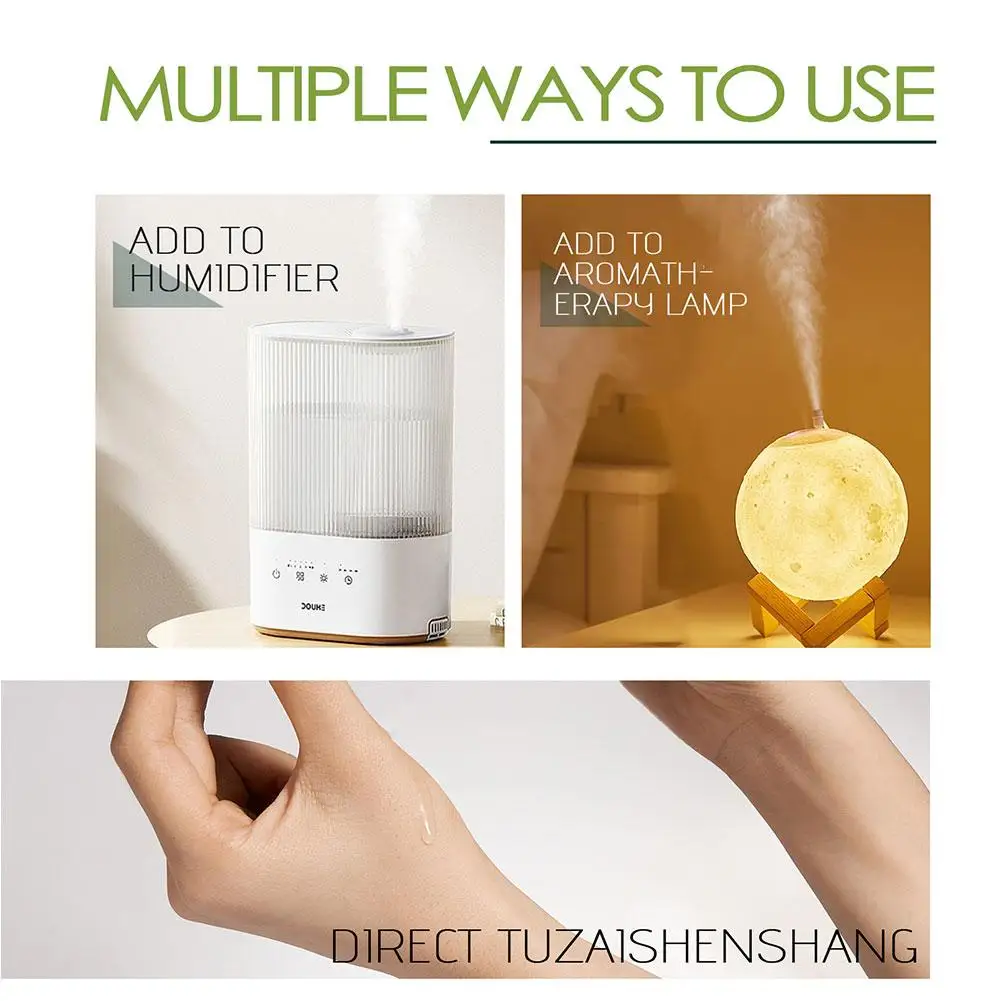 MULTIPLE WAYS TO USE

ADD TO HUMIDIFIER

DOUHE

ADD TO AROMATHERAPY LAMP

DIRECT TUZAISHENSHANG