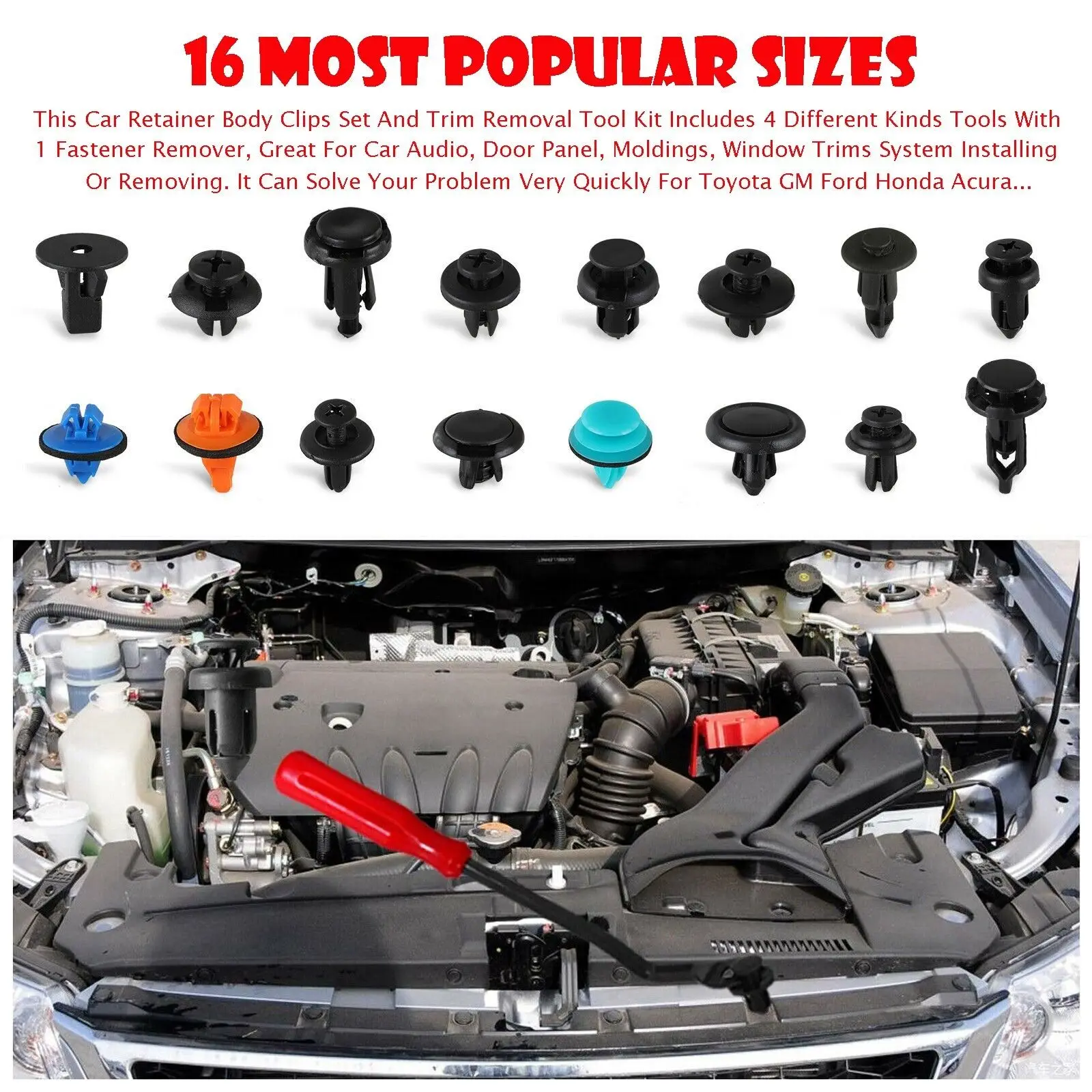 16 MOST POPULAR SIZES

This Car Retainer Body Clips Set And Trim Removal Tool Kit Includes 4 Different Kinds Tools With 1 Fastener Remover, Great For Car Audio, Door Panel, Moldings, Window Trims System Installing Or Removing. It Can Solve Your Problem Very Quickly For Toyota GM Ford Honda Acura...