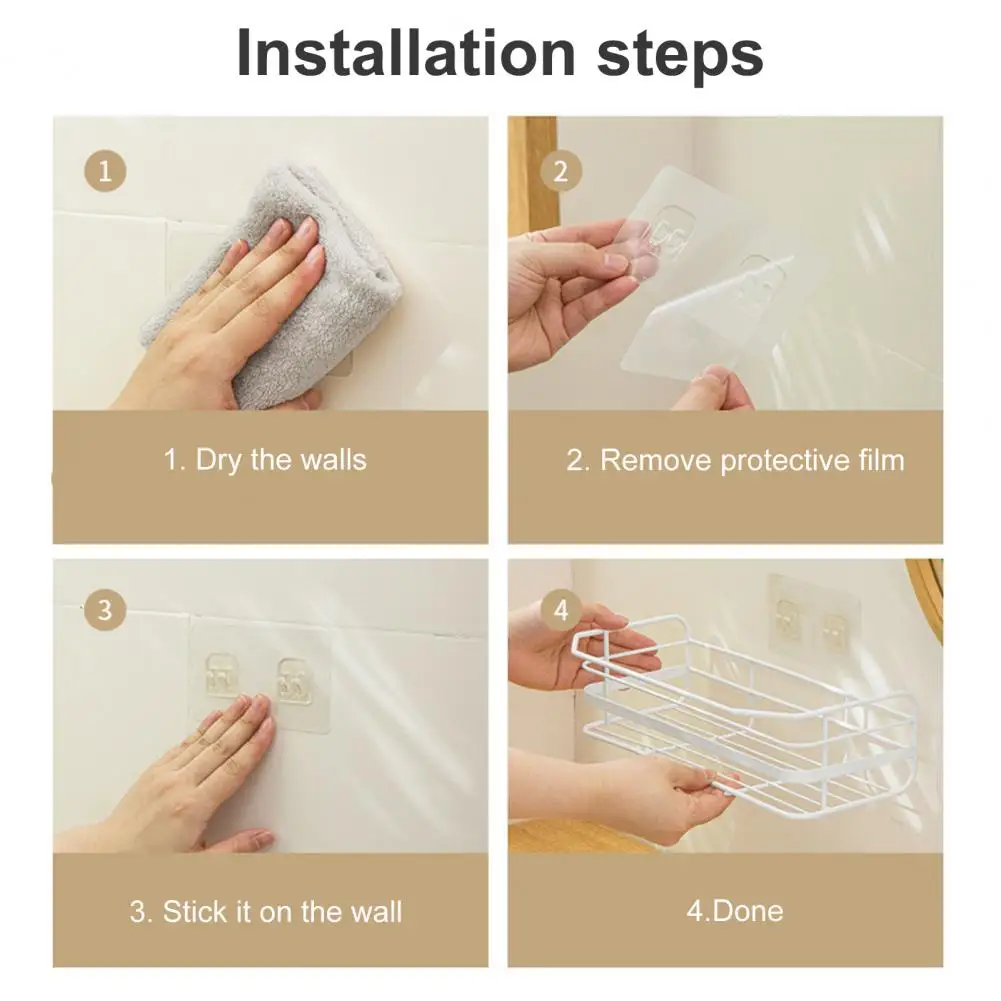 Installation steps

1

1. Dry the walls

2

2. Remove protective film

3

3. Stick it on the wall

4

4.Done