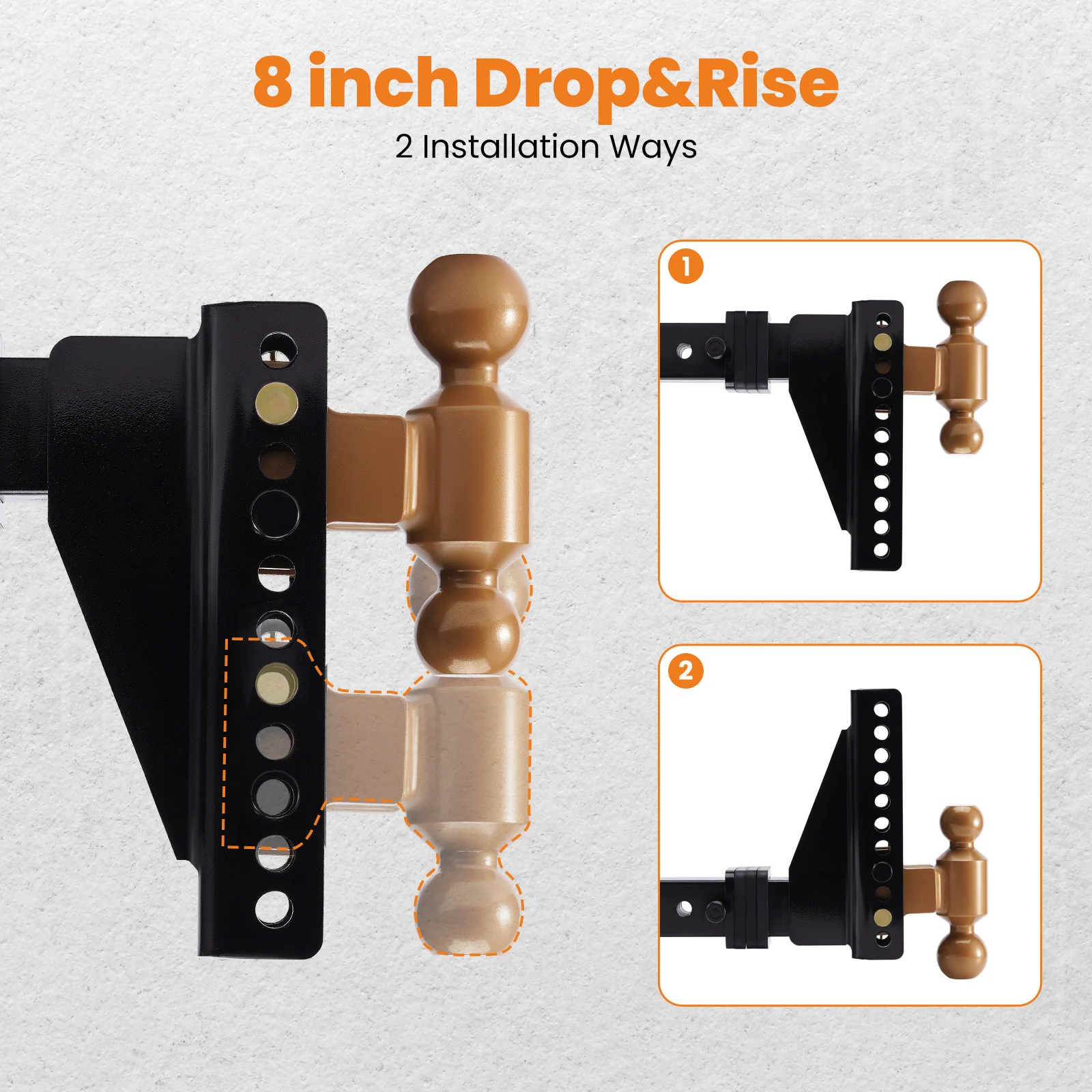 8 inch Drop&Rise
2 Installation Ways

1

2