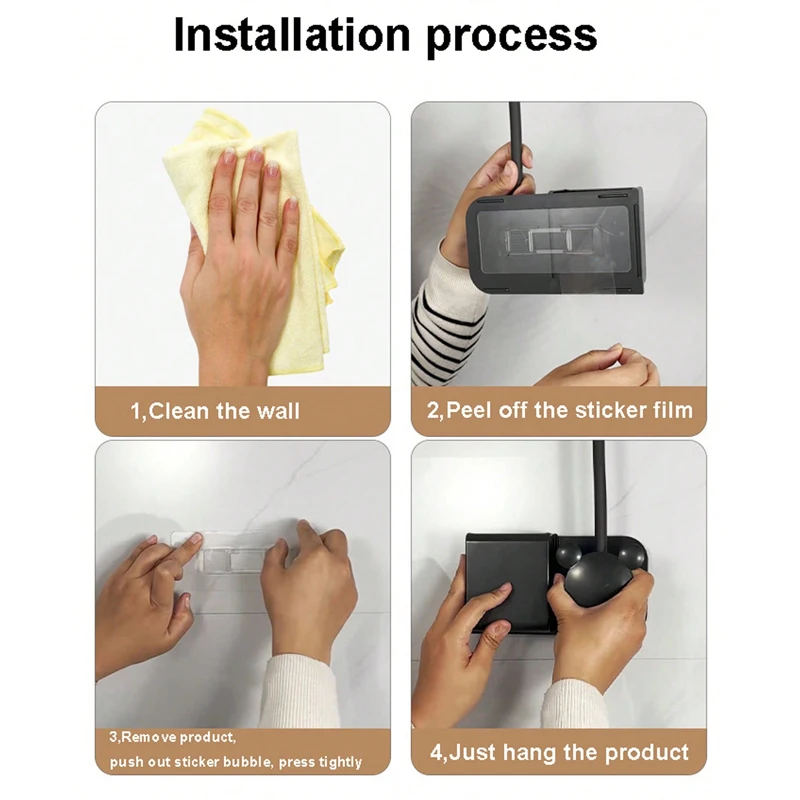 Installation process

1,Clean the wall

2,Peel off the sticker film

3,Remove product,
push out sticker bubble, press tightly

4,Just hang the product