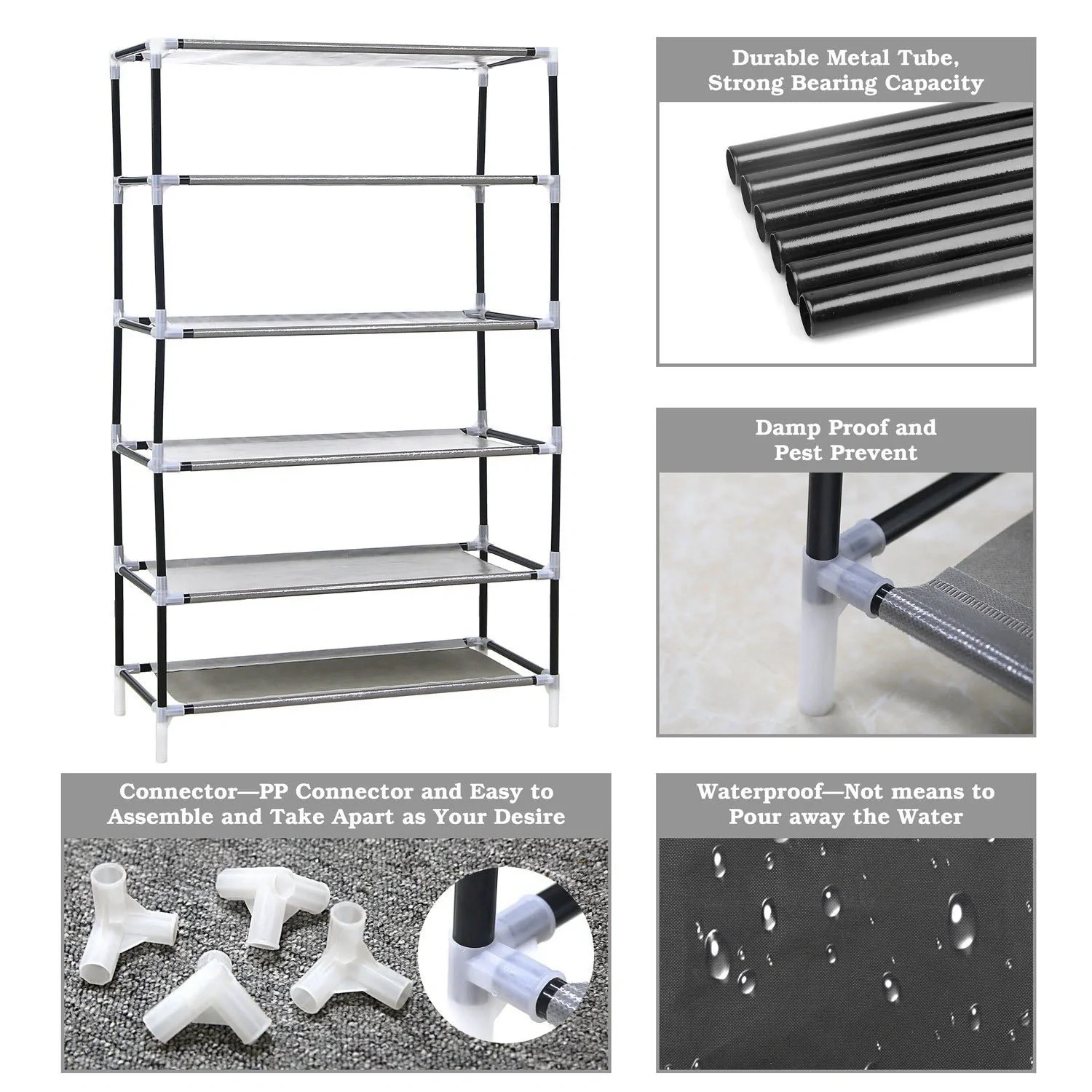 Durable Metal Tube, Strong Bearing Capacity

Damp Proof and Pest Prevent

Connector—PP Connector and Easy to Assemble and Take Apart as Your Desire

Waterproof—Not means to Pour away the Water