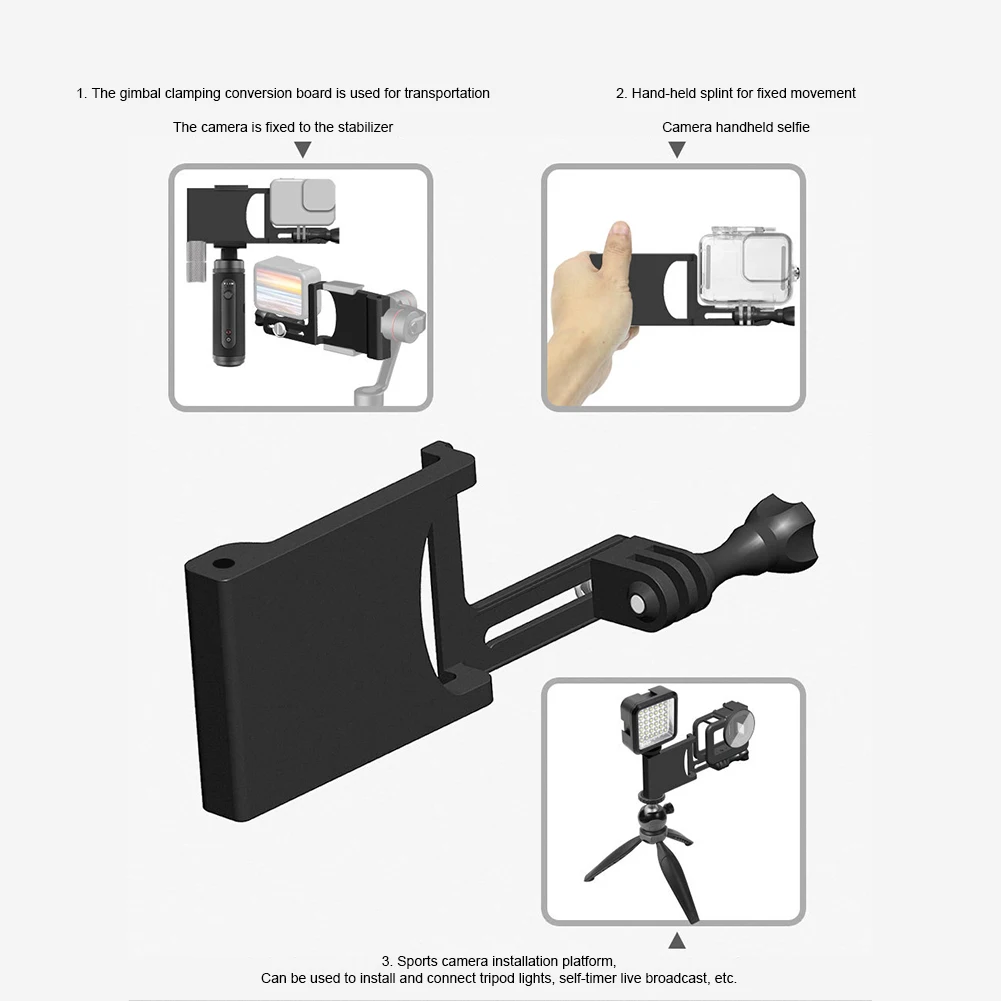 1. The gimbal clamping conversion board is used for transportation

The camera is fixed to the stabilizer

2. Hand-held splint for fixed movement

Camera handheld selfie

3. Sports camera installation platform,
Can be used to install and connect tripod lights, self-timer live broadcast, etc.