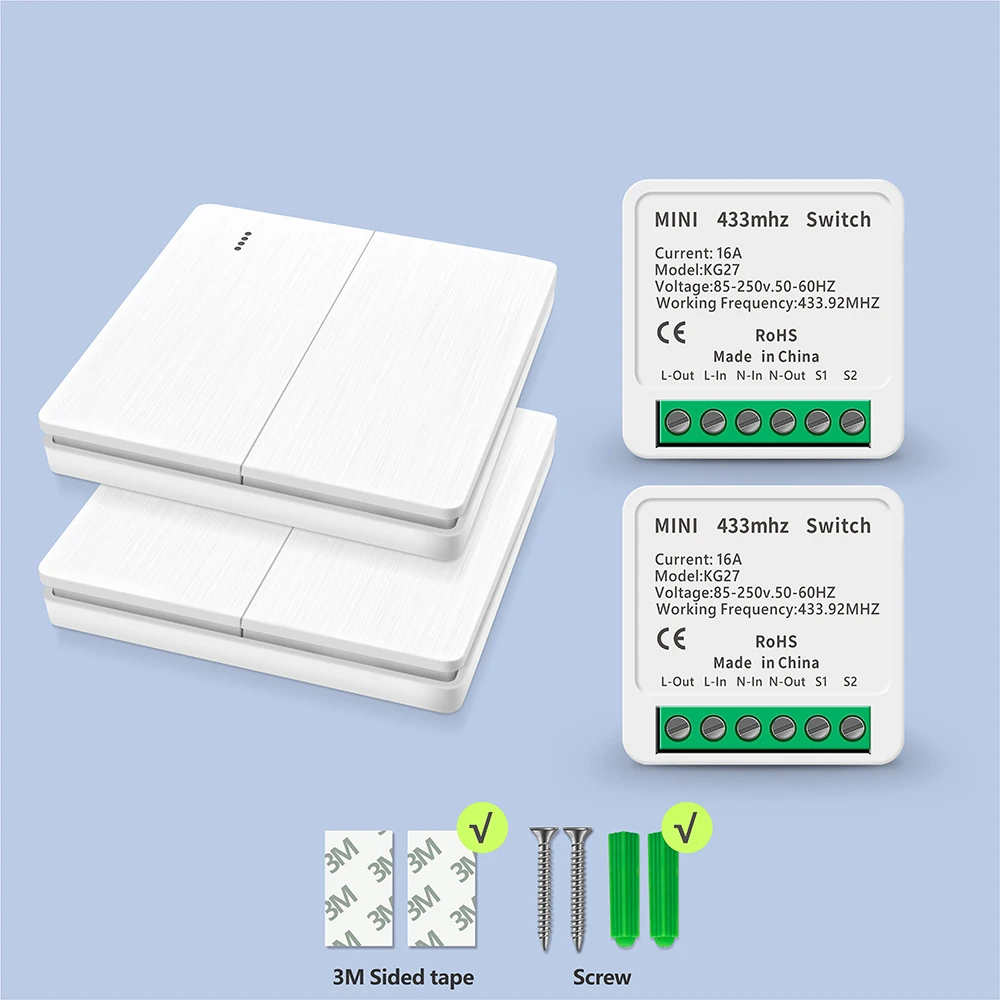 MINI 433mhz Switch

Current: 16A
Model:KG27
Voltage:85-250v.50-60HZ
Working Frequency:433.92MHZ

CE RoHS
Made in China

L-Out L-In N-In N-Out S1 S2

MINI 433mhz Switch

Current: 16A
Model:KG27
Voltage:85-250v.50-60HZ
Working Frequency:433.92MHZ

CE RoHS
Made in China

L-Out L-In N-In N-Out S1 S2

3M 3M 3M 3M 3M 3M

√

√

3M Sided tape

Screw