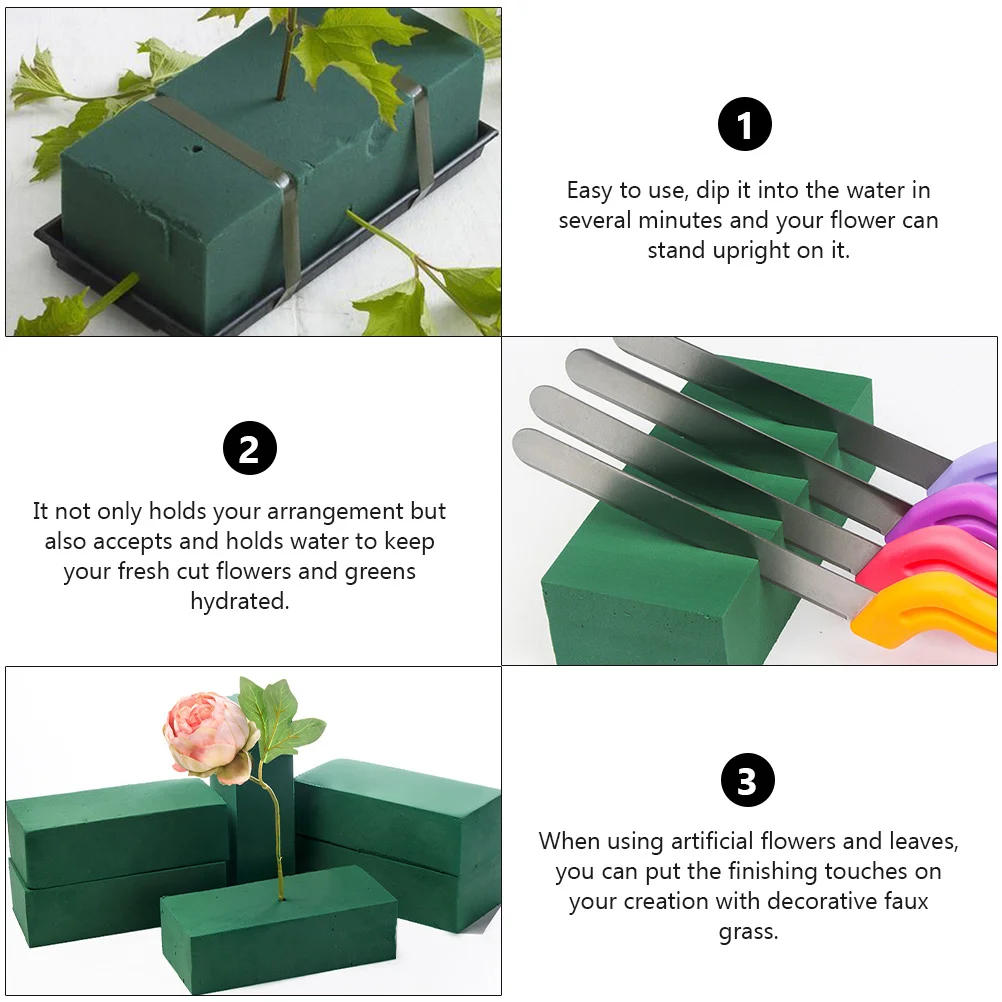 1

Easy to use, dip it into the water in several minutes and your flower can stand upright on it.

2

It not only holds your arrangement but also accepts and holds water to keep your fresh cut flowers and greens hydrated.

3

When using artificial flowers and leaves, you can put the finishing touches on your creation with decorative faux grass.