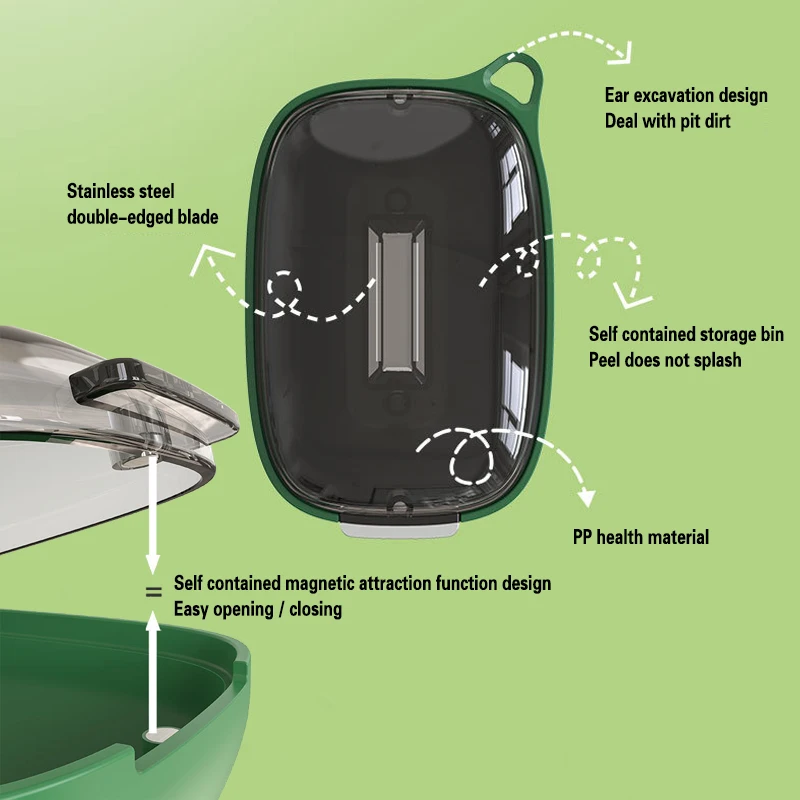 Ear excavation design
Deal with pit dirt

Stainless steel
double-edged blade

Self contained storage bin
Peel does not splash

PP health material

=

Self contained magnetic attraction function design
Easy opening / closing