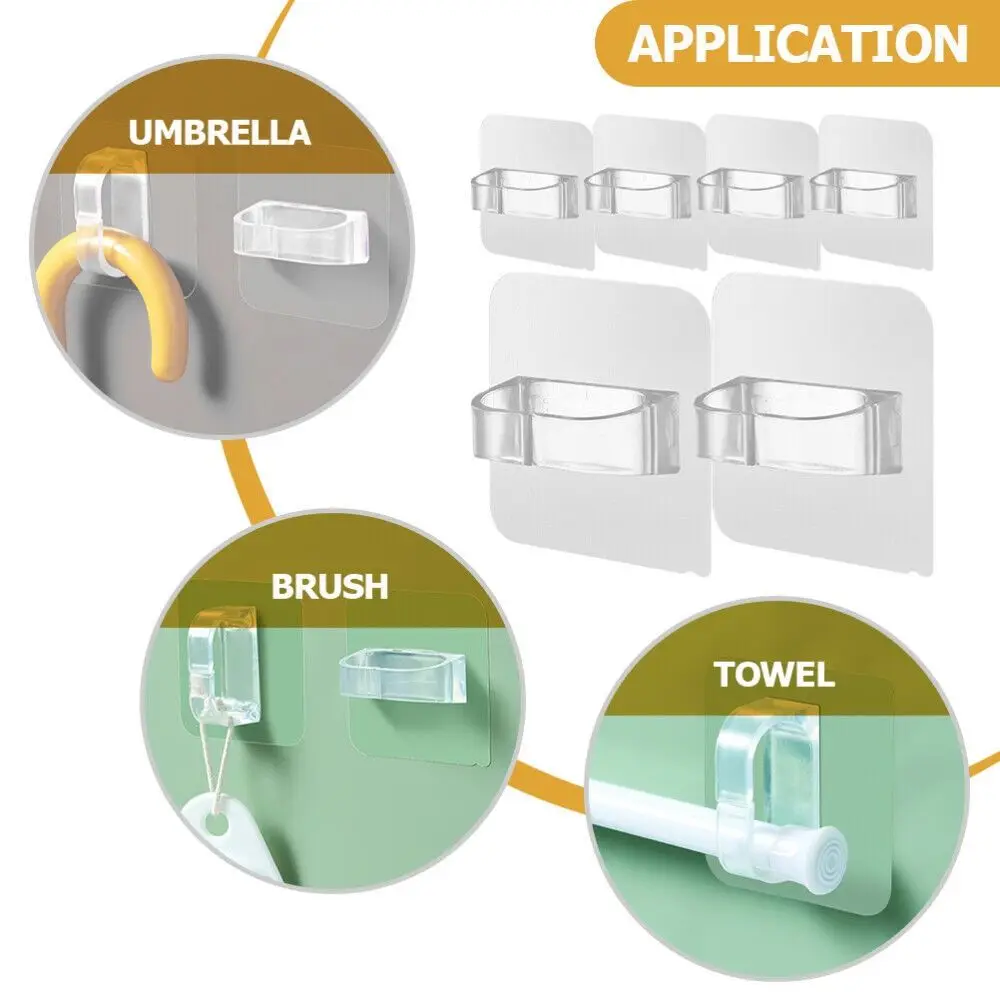 APPLICATION

UMBRELLA

BRUSH

TOWEL