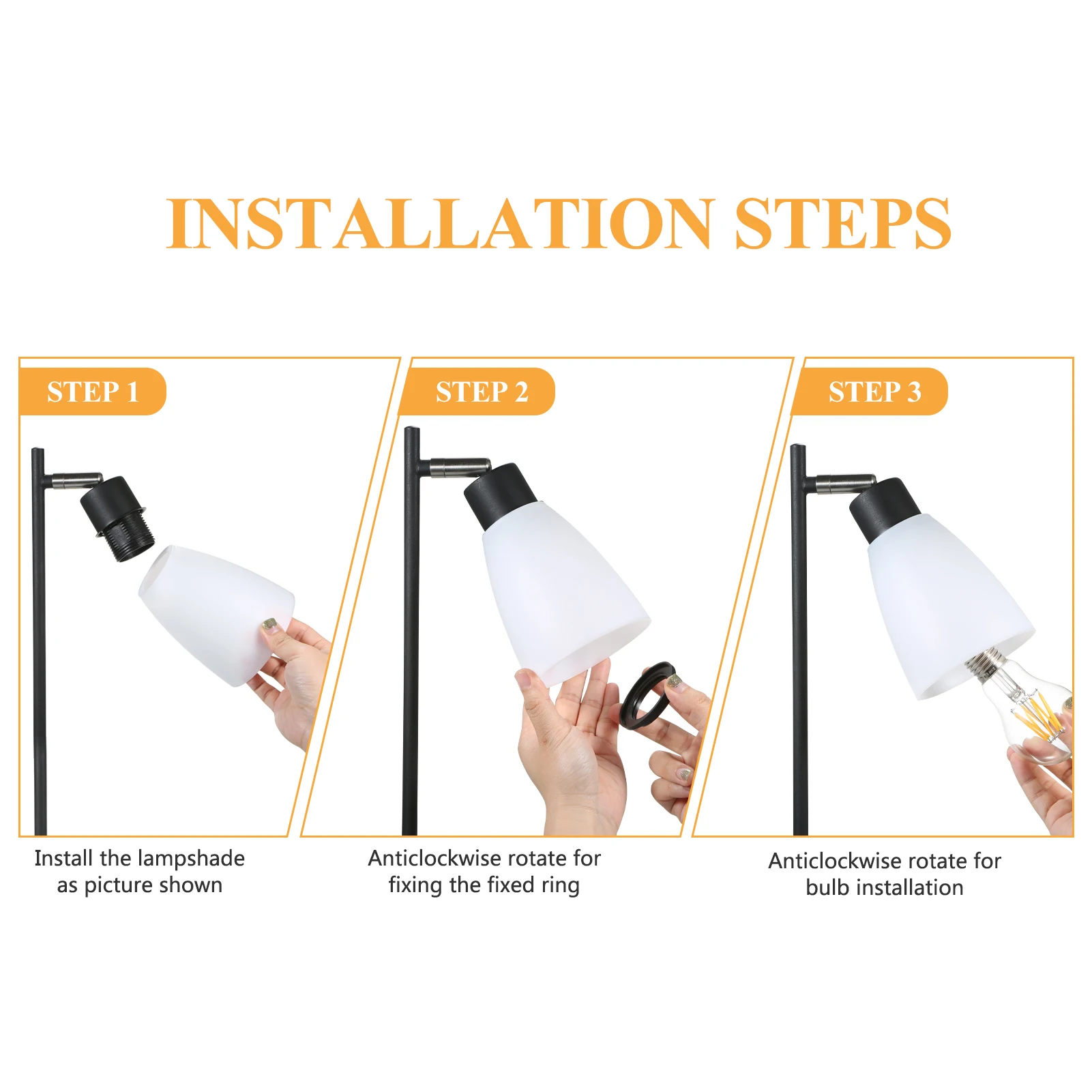 INSTALLATION STEPS

STEP 1

Install the lampshade as picture shown

STEP 2

Anticlockwise rotate for fixing the fixed ring

STEP 3

Anticlockwise rotate for bulb installation