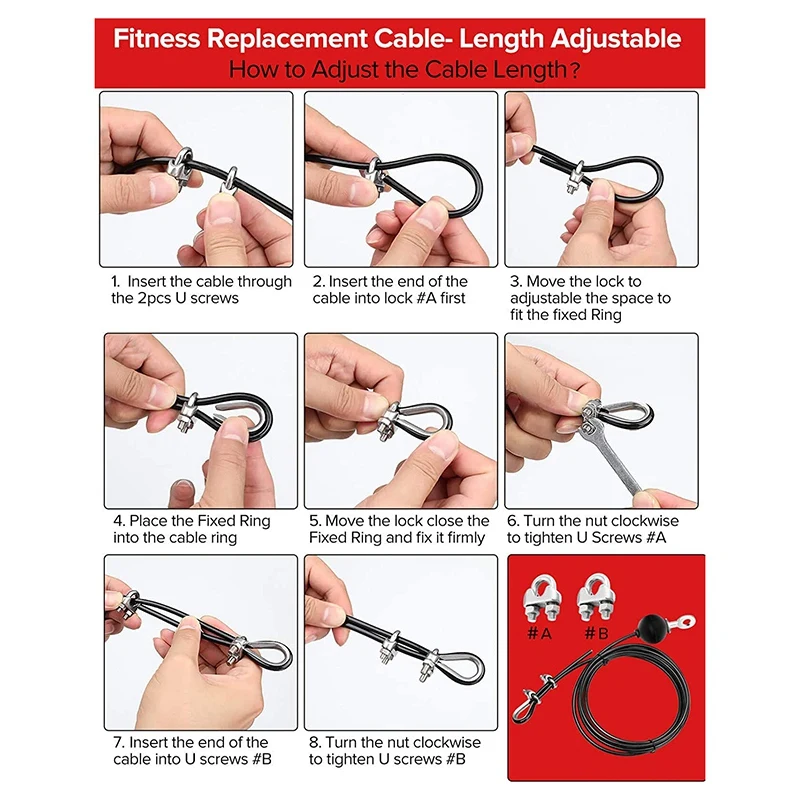 Fitness Replacement Cable- Length Adjustable
How to Adjust the Cable Length?

1. Insert the cable through the 2pcs U screws

2. Insert the end of the cable into lock #A first

3. Move the lock to adjustable the space to fit the fixed Ring

4. Place the Fixed Ring into the cable ring

5. Move the lock close the Fixed Ring and fix it firmly

6. Turn the nut clockwise to tighten U Screws #A

7. Insert the end of the cable into U screws #B

8. Turn the nut clockwise to tighten U screws #B

#A #B