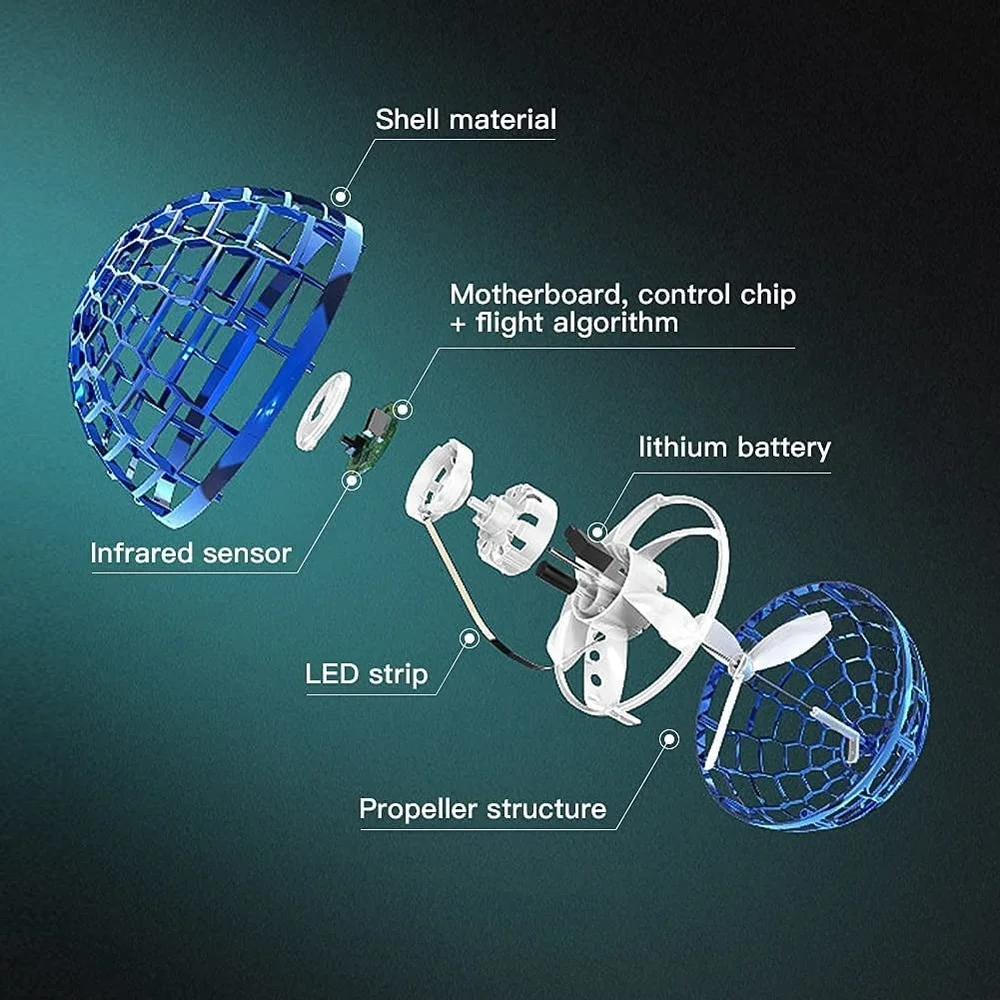 Shell material

Motherboard, control chip
+ flight algorithm

lithium battery

Infrared sensor

LED strip

Propeller structure