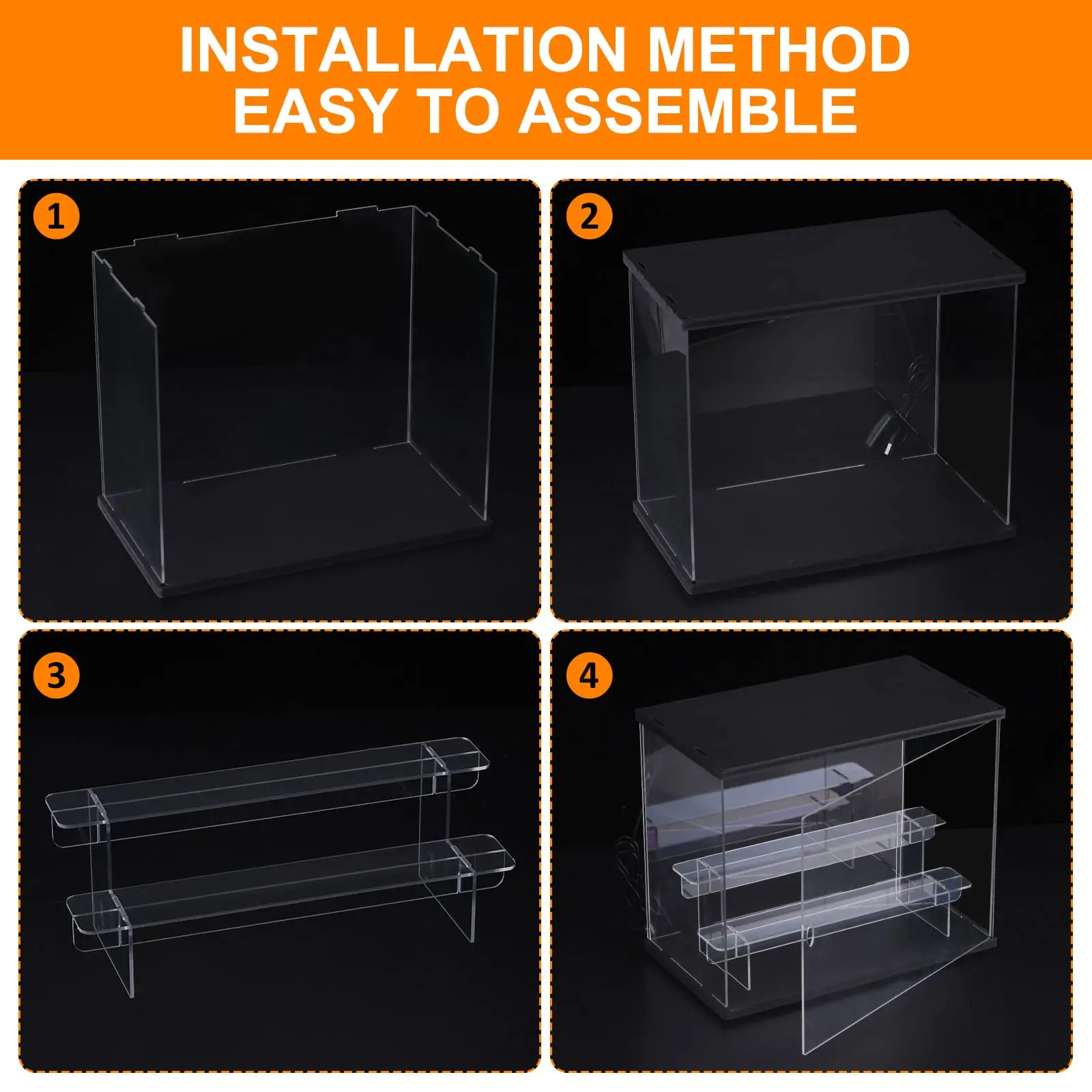 INSTALLATION METHOD
EASY TO ASSEMBLE

1

2

3

4