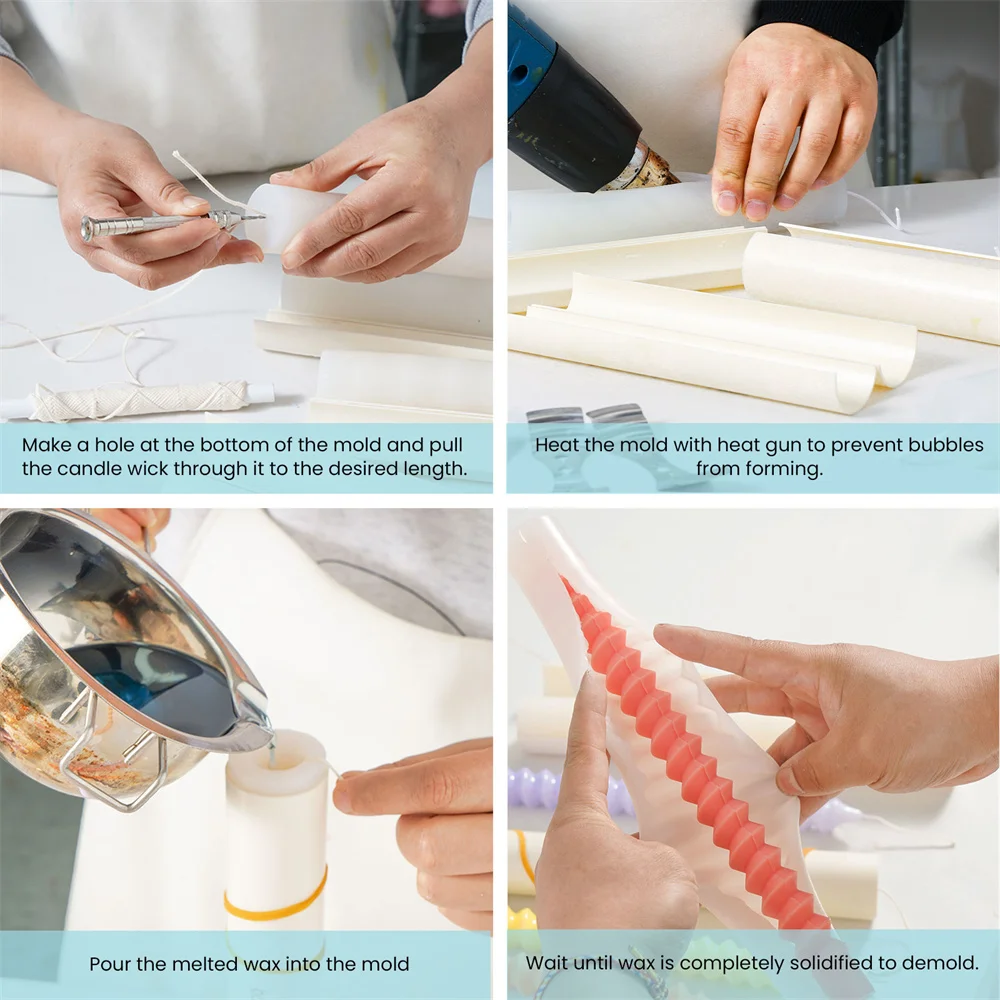 Make a hole at the bottom of the mold and pull the candle wick through it to the desired length.

Heat the mold with heat gun to prevent bubbles from forming.

Pour the melted wax into the mold

Wait until wax is completely solidified to demold.