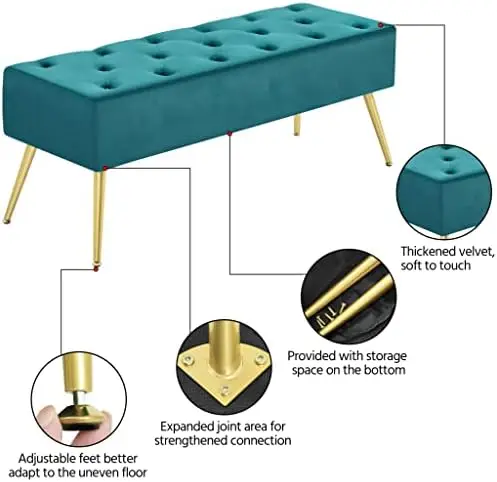 Thickened velvet, soft to touch

Provided with storage space on the bottom

Expanded joint area for strengthened connection

Adjustable feet better adapt to the uneven floor