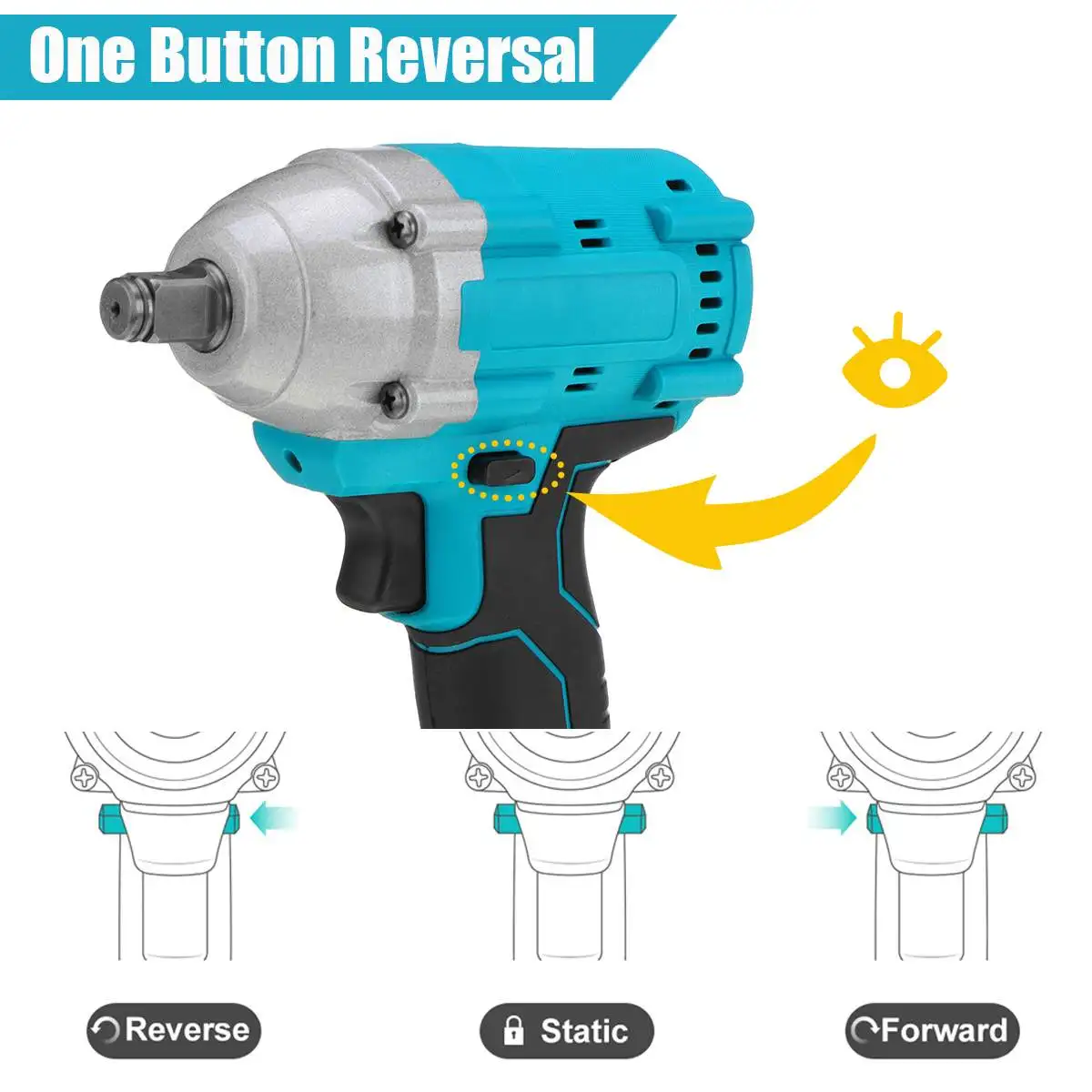 One Button Reversal

Reverse

Static

Forward