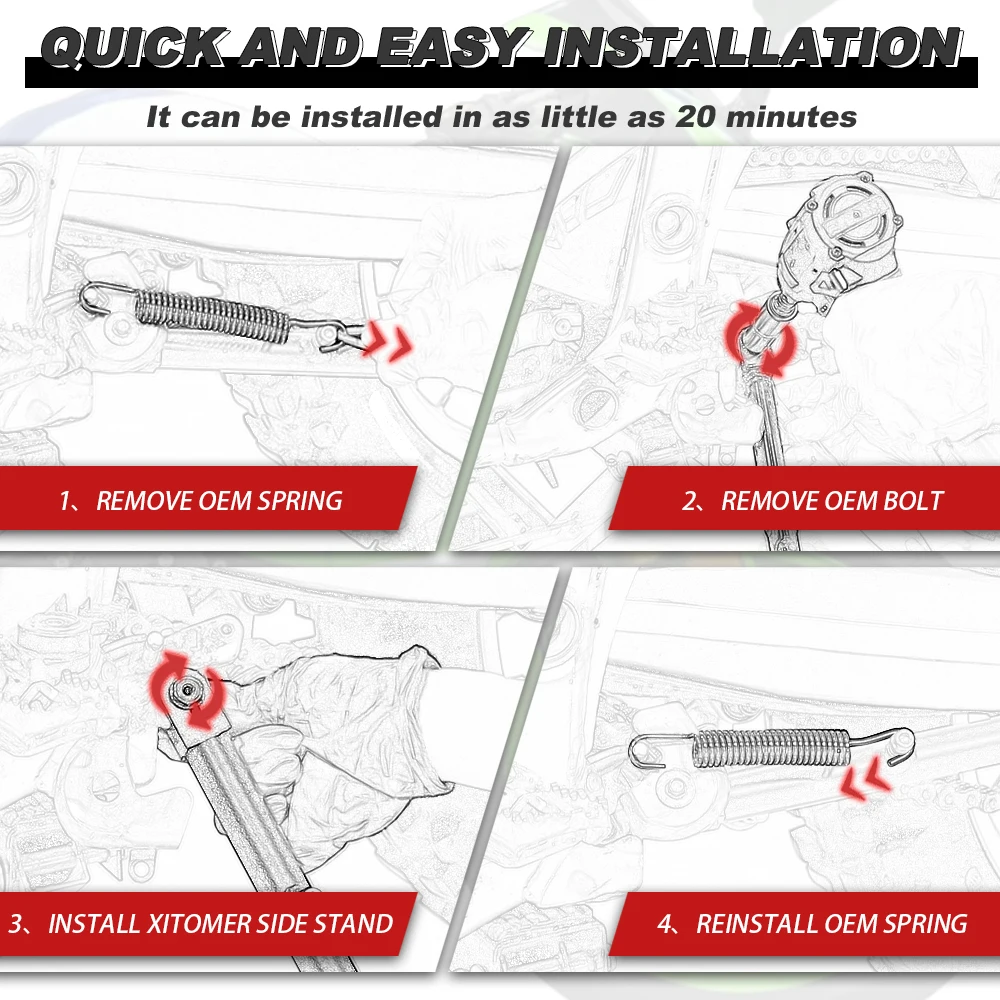 QUICK AND EASY INSTALLATION

It can be installed in as little as 20 minutes

1、REMOVE OEM SPRING

2、REMOVE OEM BOLT

3、INSTALL XITOMER SIDE STAND

4、REINSTALL OEM SPRING