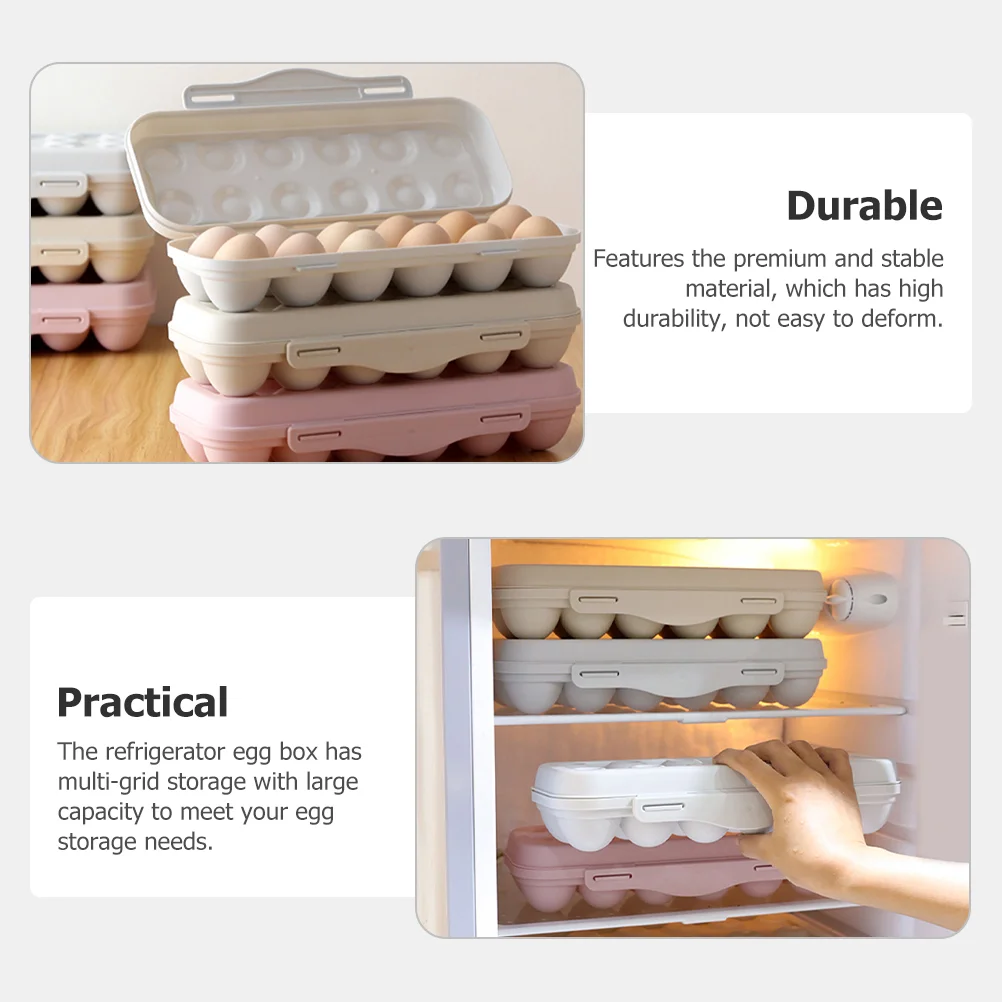 Durable

Features the premium and stable material, which has high durability, not easy to deform.

Practical

The refrigerator egg box has multi-grid storage with large capacity to meet your egg storage needs.