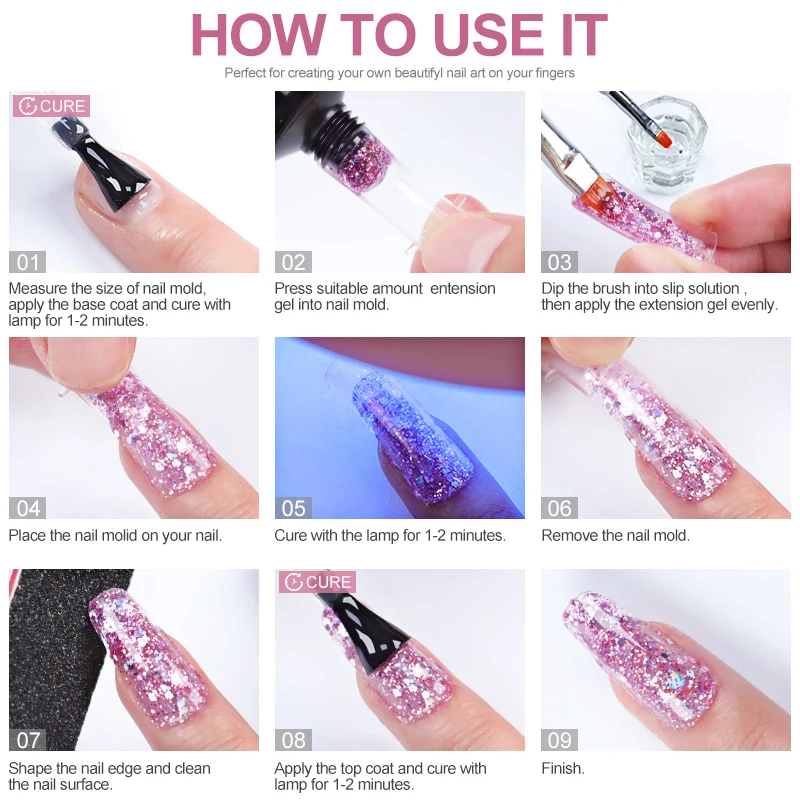 HOW TO USE IT

Perfect for creating your own beautifyl nail art on your fingers

CURE

01

Measure the size of nail mold, apply the base coat and cure with lamp for 1-2 minutes.

02

Press suitable amount entension gel into nail mold.

03

Dip the brush into slip solution , then apply the extension gel evenly.

04

Place the nail molid on your nail.

05

Cure with the lamp for 1-2 minutes.

06

Remove the nail mold.

07

Shape the nail edge and clean the nail surface.

CURE

08

Apply the top coat and cure with lamp for 1-2 minutes.

09

Finish.