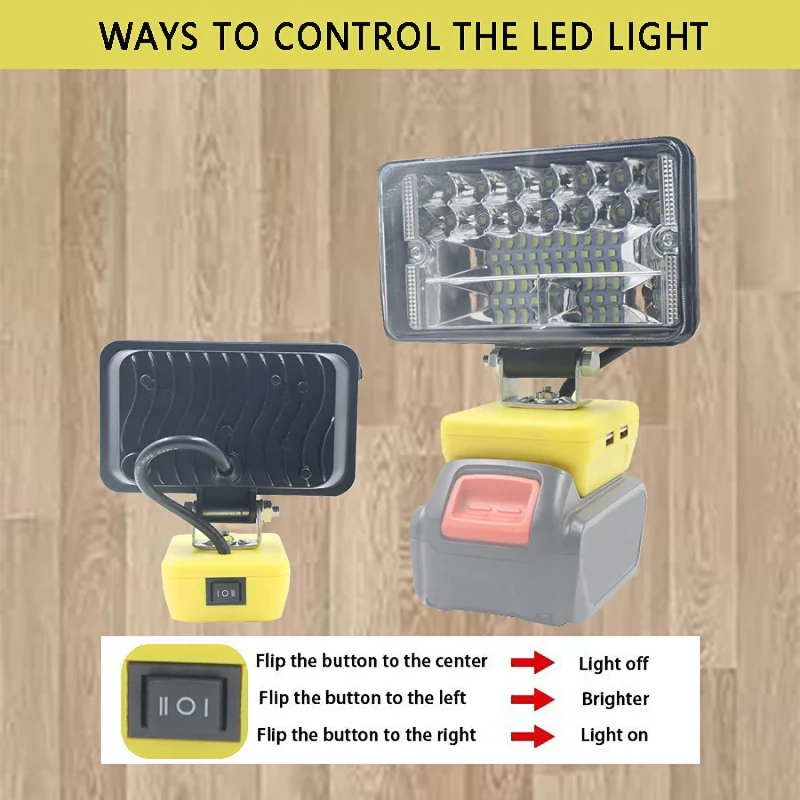 WAYS TO CONTROL THE LED LIGHT

Flip the button to the center → Light off
Flip the button to the left → Brighter
Flip the button to the right → Light on