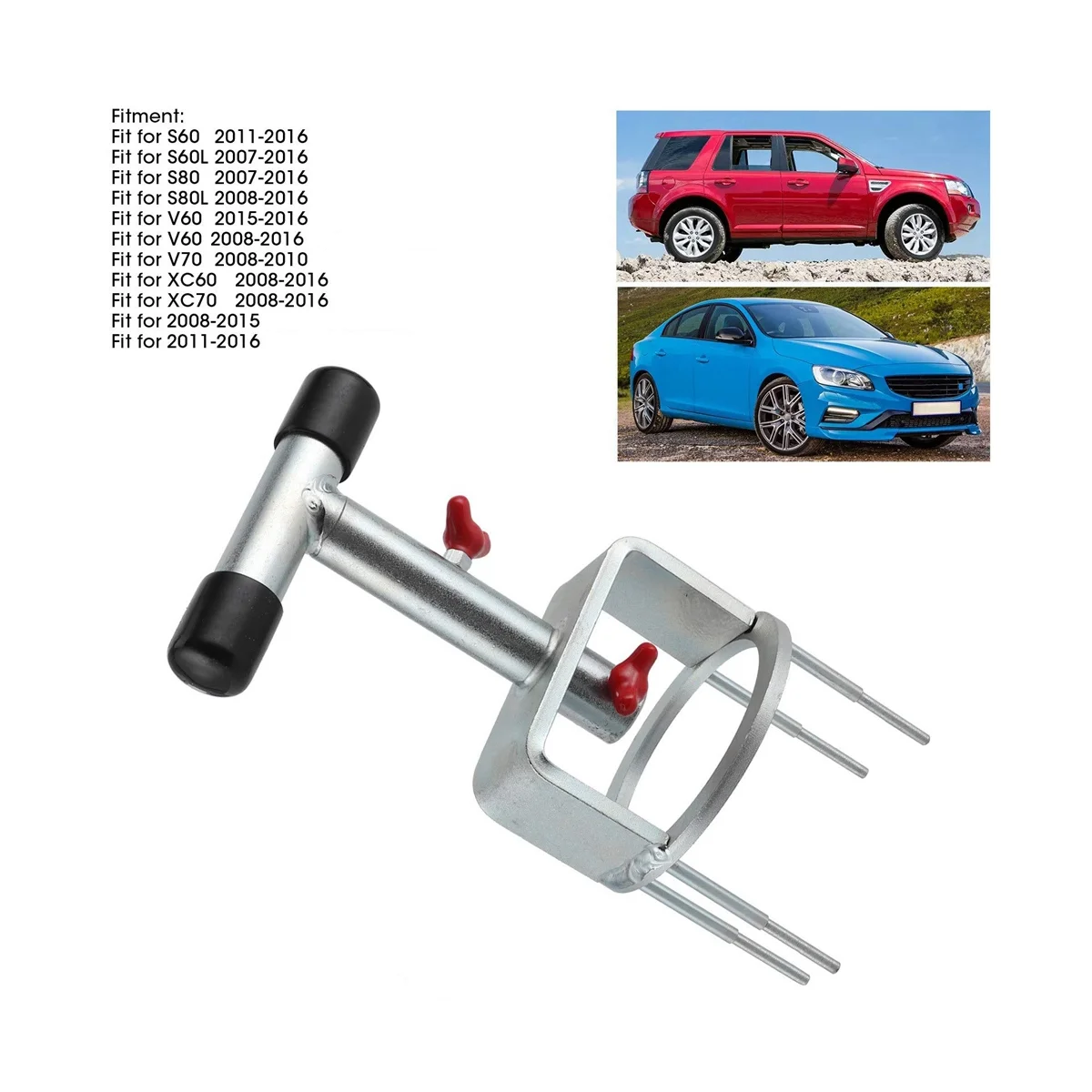 Fitment:
Fit for S60 2011-2016
Fit for S60L 2007-2016
Fit for S80 2007-2016
Fit for S80L 2008-2016
Fit for V60 2015-2016
Fit for V60 2008-2016
Fit for V70 2008-2010
Fit for XC60 2008-2016
Fit for XC70 2008-2016
Fit for 2008-2015
Fit for 2011-2016