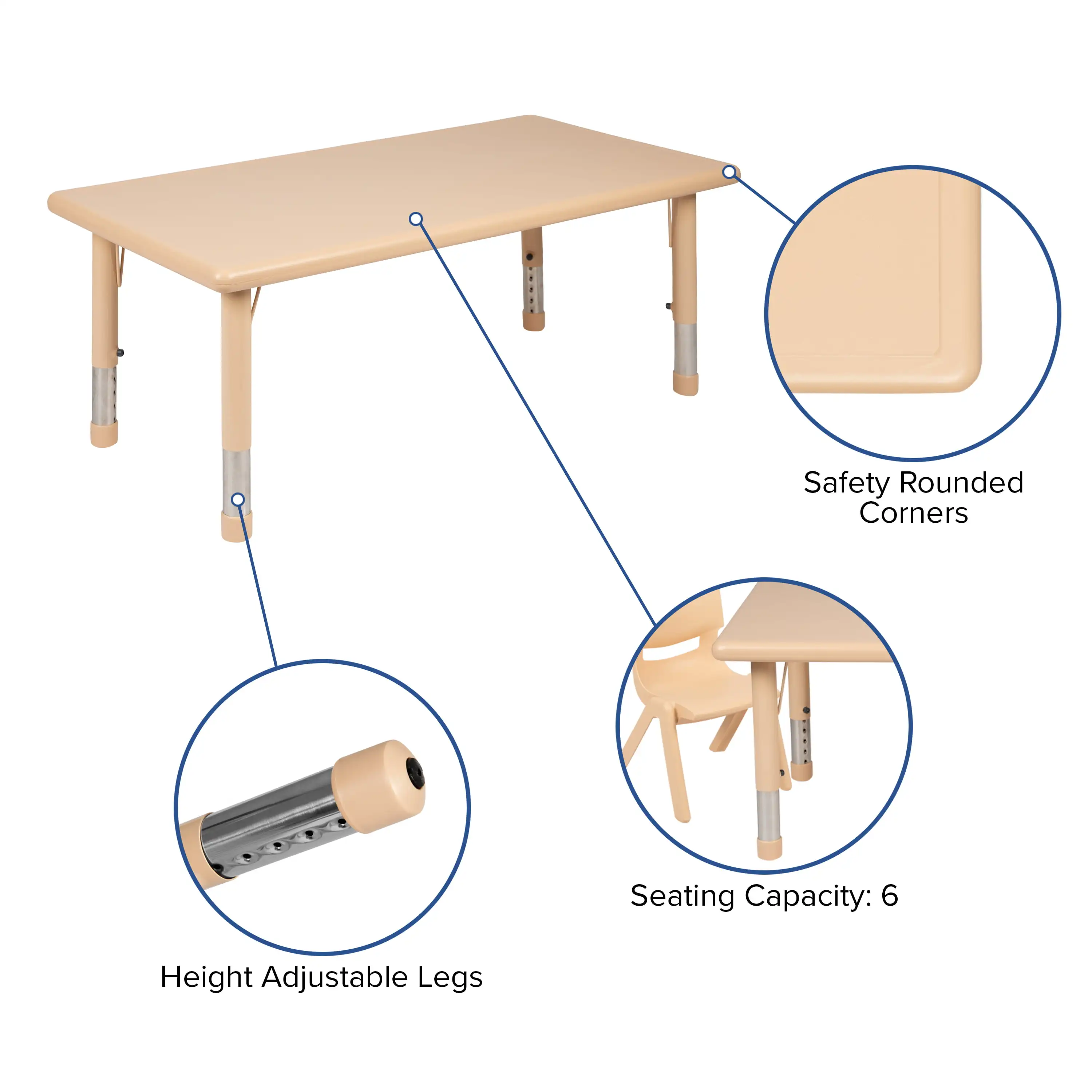 Safety Rounded Corners

Seating Capacity: 6

Height Adjustable Legs