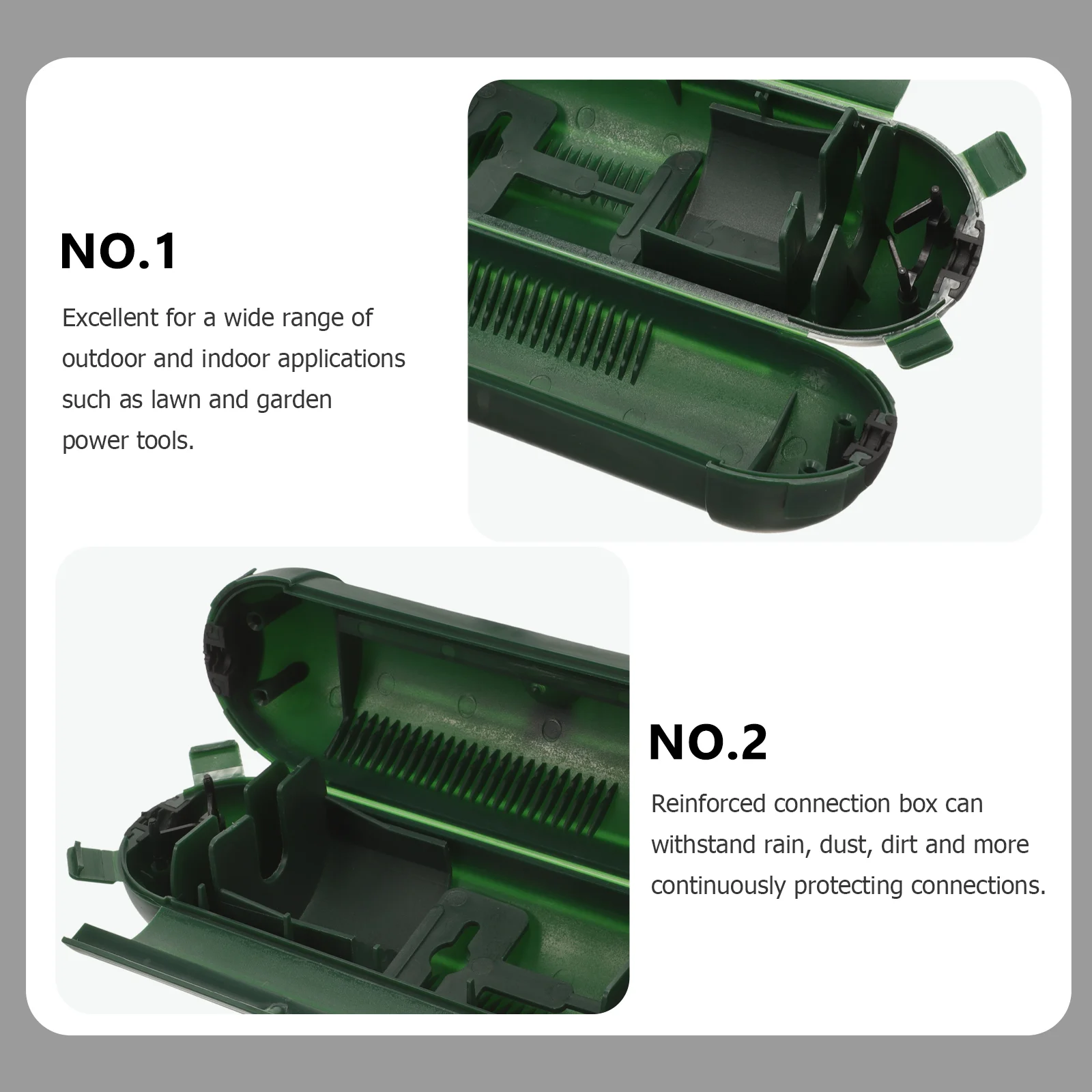 NO.1

Excellent for a wide range of outdoor and indoor applications such as lawn and garden power tools.

NO.2

Reinforced connection box can withstand rain, dust, dirt and more continuously protecting connections.