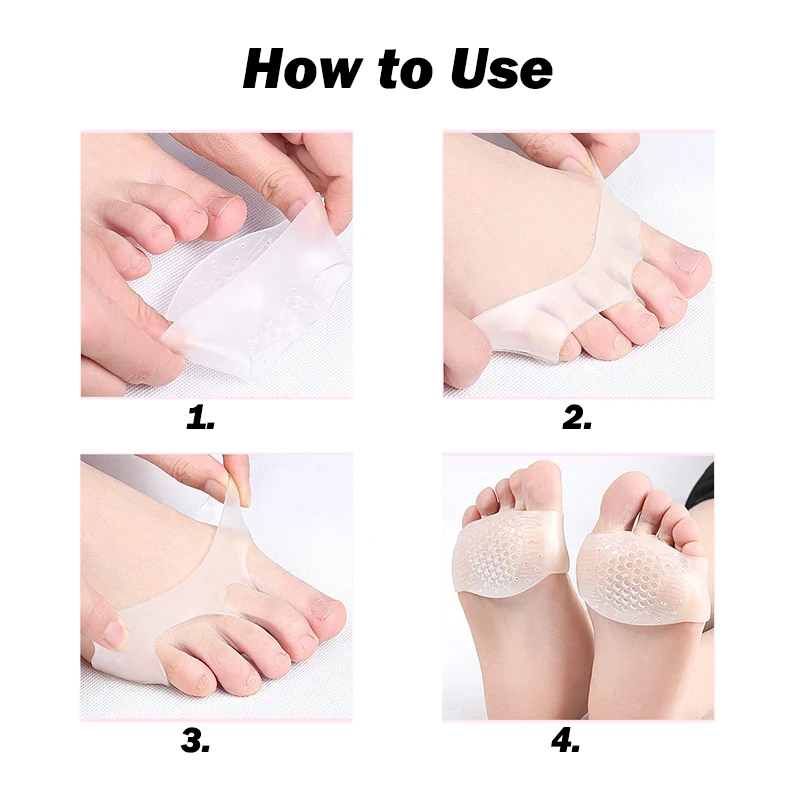 How to Use

1.

2.

3.

4.