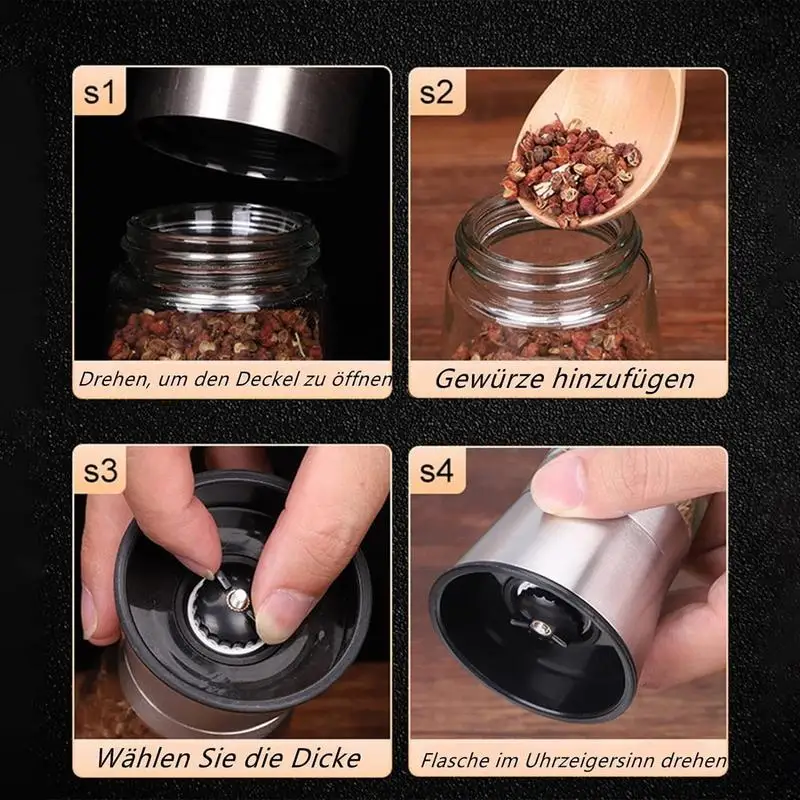 s1

Drehen, um den Deckel zu öffnen

s2

Gewürze hinzufügen

s3

Wählen Sie die Dicke

s4

Flasche im Uhrzeigersinn drehen