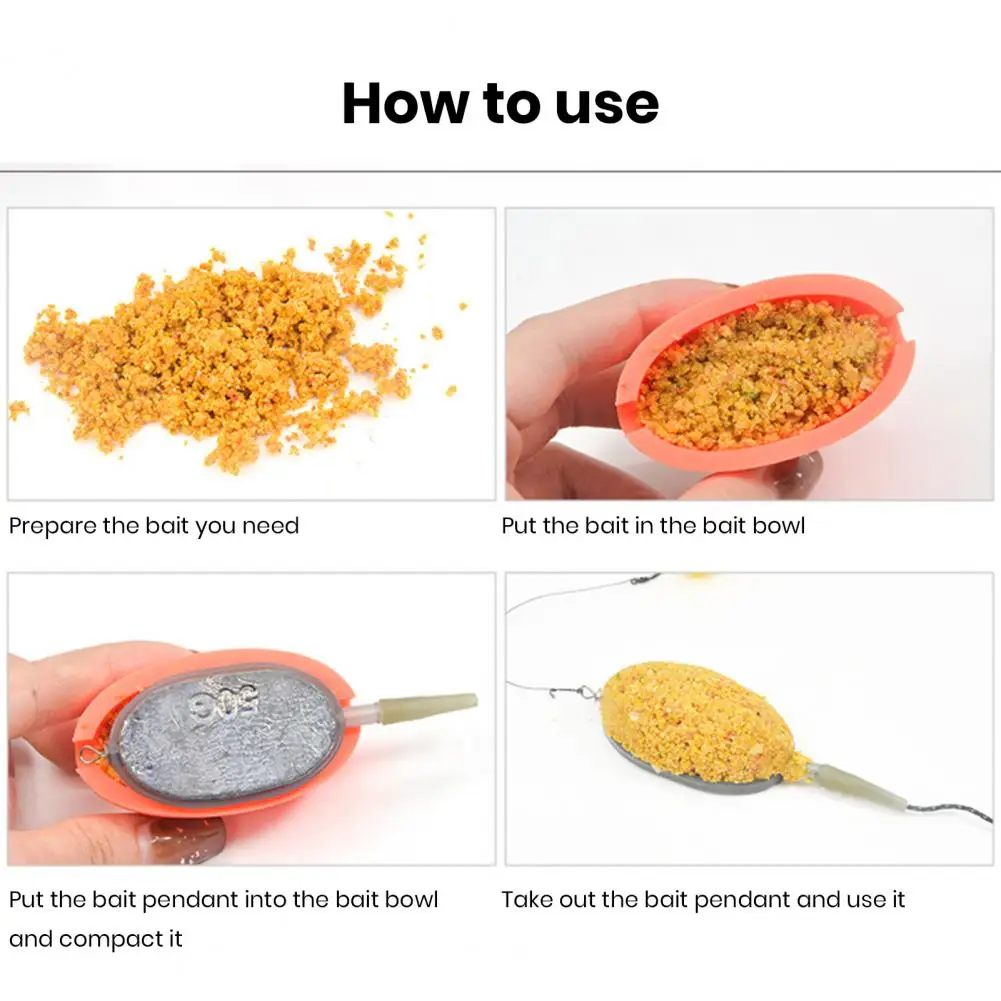 How to use

Prepare the bait you need

Put the bait in the bait bowl

50G

Put the bait pendant into the bait bowl and compact it

Take out the bait pendant and use it