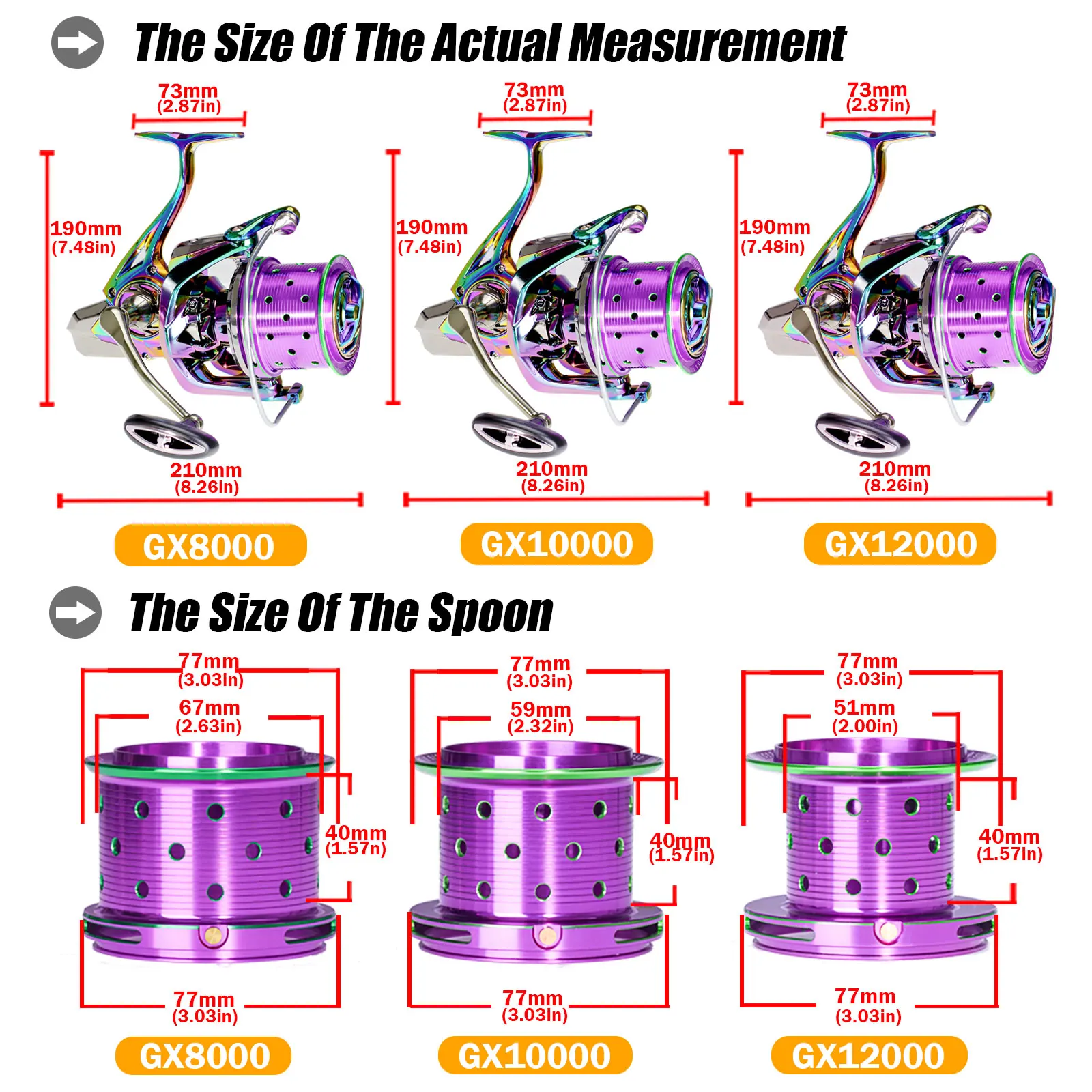 The Size Of The Actual Measurement

73mm
(2.87in)

190mm
(7.48in)

210mm
(8.26in)

GX8000

73mm
(2.87in)

190mm
(7.48in)

210mm
(8.26in)

GX10000

73mm
(2.87in)

190mm
(7.48in)

210mm
(8.26in)

GX12000

The Size Of The Spoon

77mm
(3.03in)

67mm
(2.63in)

40mm
(1.57n)

77mm
(3.03in)

GX8000

77mm
(3.03in)

59mm
(2.32in)

40mm
(1.57in)

77mm
(3.03in)

GX10000

77mm
(3.03in)

51mm
(2.00in)

40mm
(1.57in)

77mm
(3.03in)

GX12000