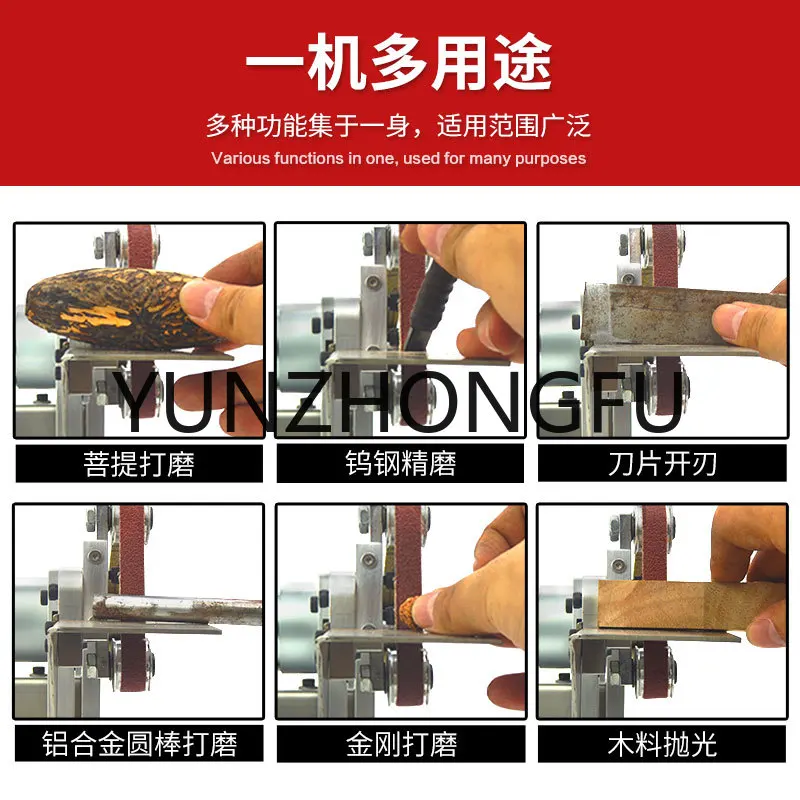 一机多用途

多种功能集于一身，适用范围广泛

Various functions in one, used for many purposes

YUNZHONGFU

菩提打磨

钨钢精磨

刀片开刃

铝合金圆棒打磨

金刚打磨

木料抛光