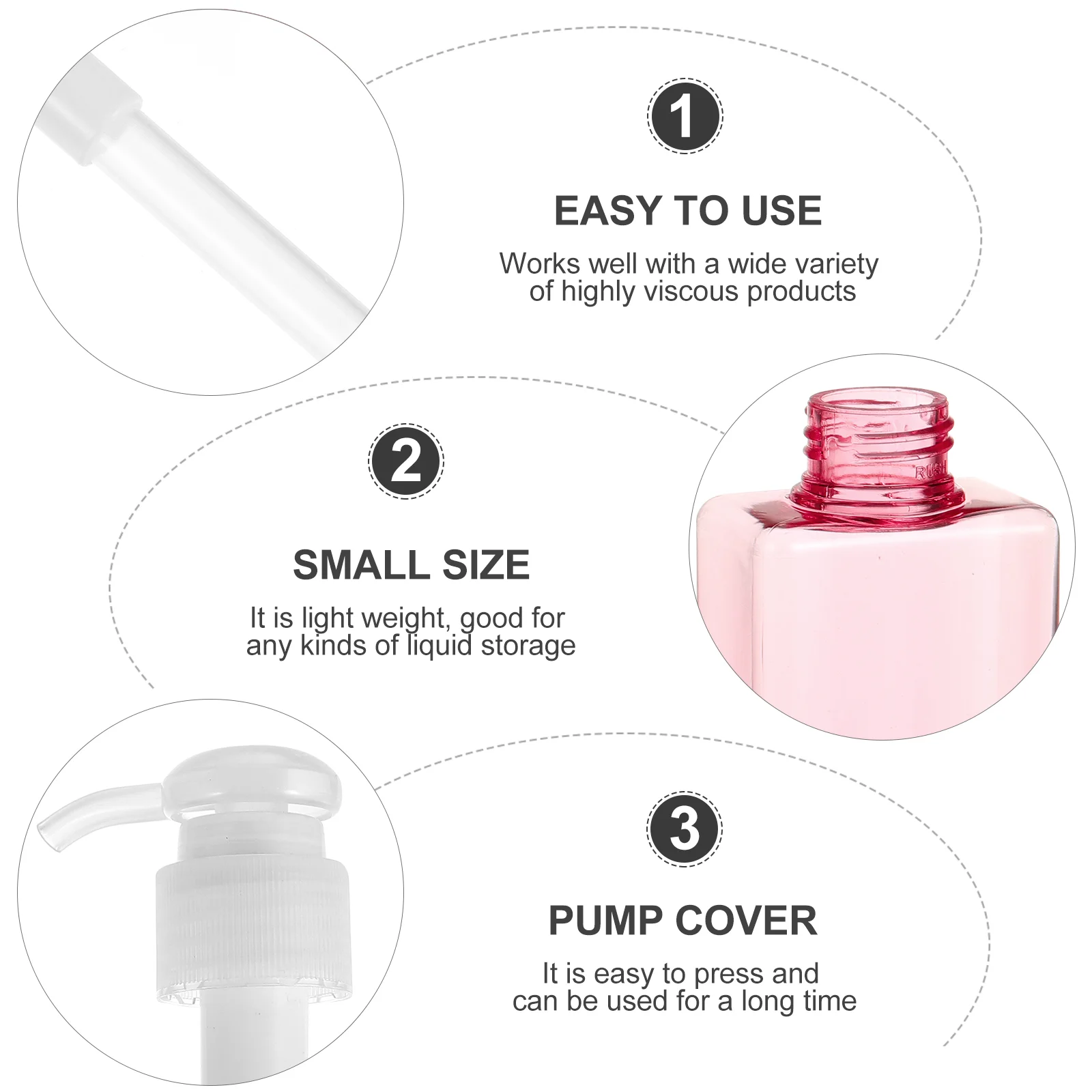 1

EASY TO USE

Works well with a wide variety of highly viscous products

2

SMALL SIZE

It is light weight, good for any kinds of liquid storage

RUSH

3

PUMP COVER

It is easy to press and can be used for a long time