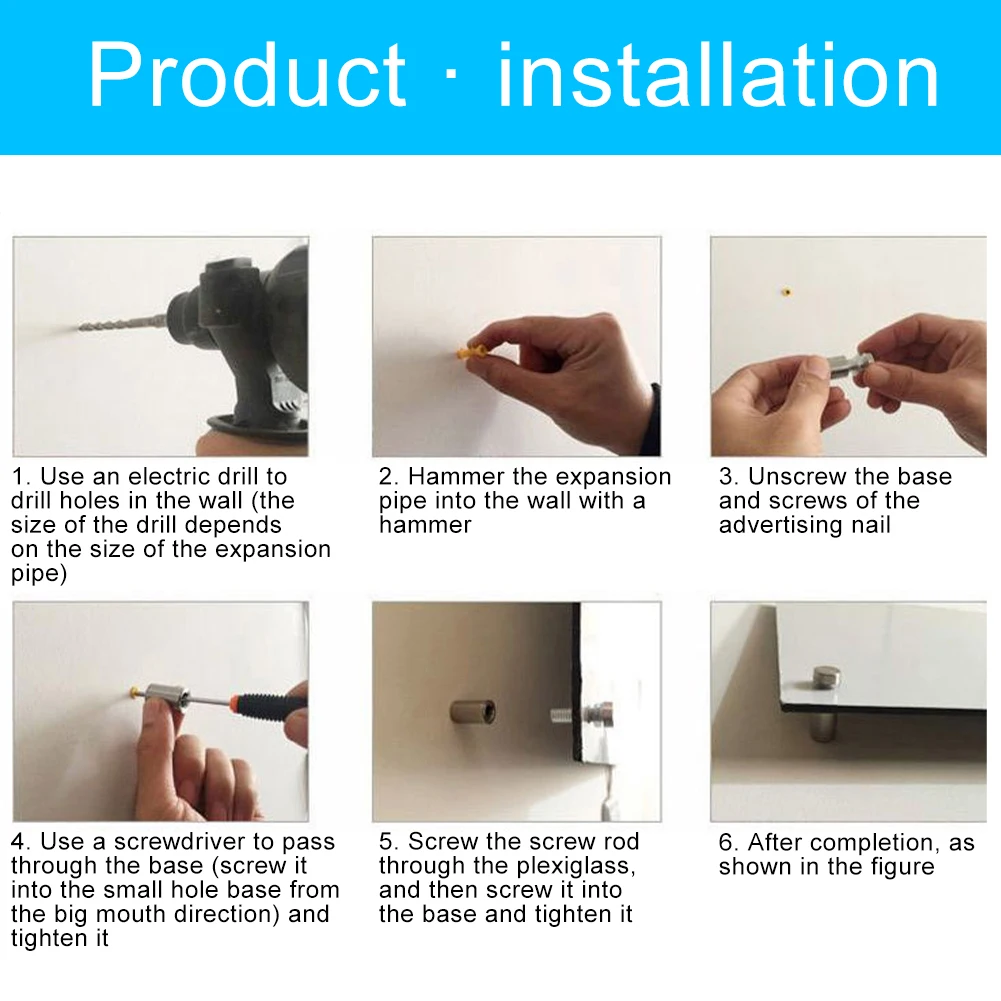 Product · installation

1. Use an electric drill to drill holes in the wall (the size of the drill depends on the size of the expansion pipe)

2. Hammer the expansion pipe into the wall with a hammer

3. Unscrew the base and screws of the advertising nail

4. Use a screwdriver to pass through the base (screw it into the small hole base from the big mouth direction) and tighten it

5. Screw the screw rod through the plexiglass, and then screw it into the base and tighten it

6. After completion, as shown in the figure