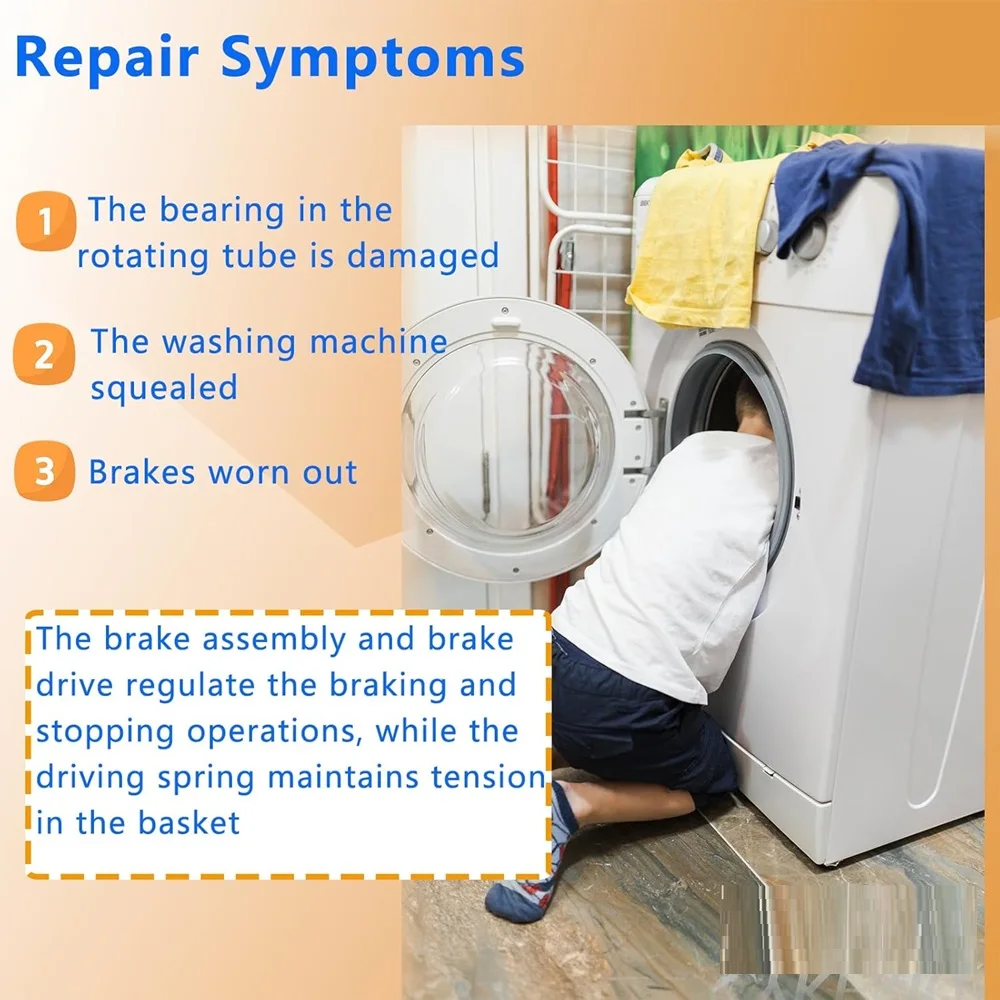 Repair Symptoms

1 The bearing in the rotating tube is damaged

2 The washing machine squealed

3 Brakes worn out

The brake assembly and brake drive regulate the braking and stopping operations, while the driving spring maintains tension in the basket