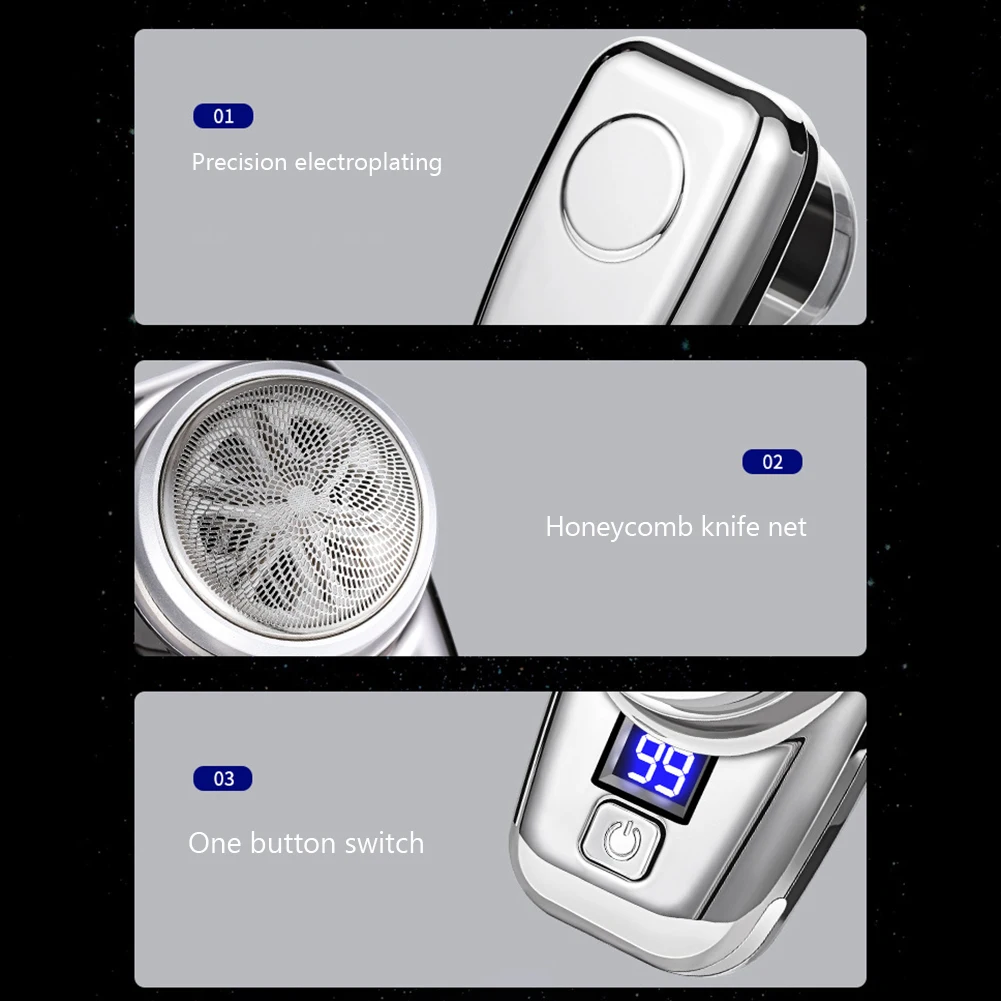 01

Precision electroplating

02

Honeycomb knife net

03

One button switch

99