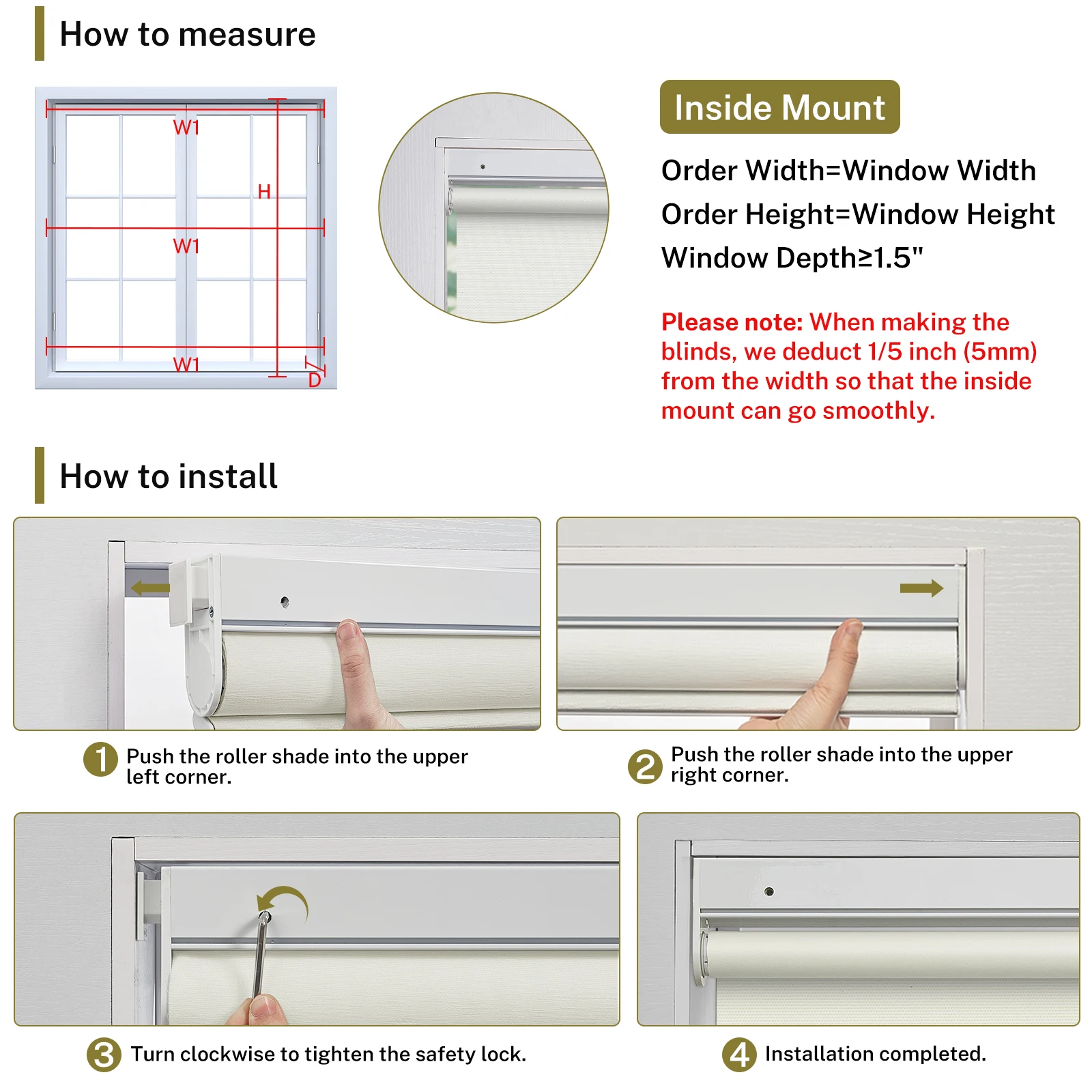 How to measure

W1
H
W1
W1
D

Inside Mount

Order Width=Window Width
Order Height=Window Height
Window Depth≥1.5"

Please note: When making the blinds, we deduct 1/5 inch (5mm) from the width so that the inside mount can go smoothly.

How to install

1 Push the roller shade into the upper left corner.

2 Push the roller shade into the upper right corner.

3 Turn clockwise to tighten the safety lock.

4 Installation completed.