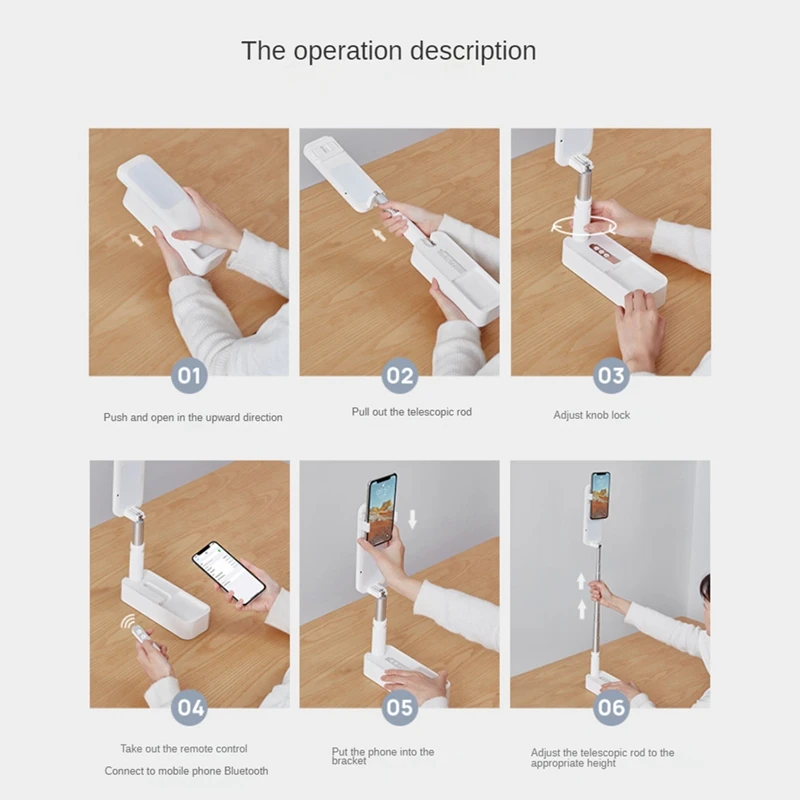 The operation description

01

Push and open in the upward direction

02

Pull out the telescopic rod

03

Adjust knob lock

04

Take out the remote control

Connect to mobile phone Bluetooth

05

Put the phone into the bracket

06

Adjust the telescopic rod to the appropriate height