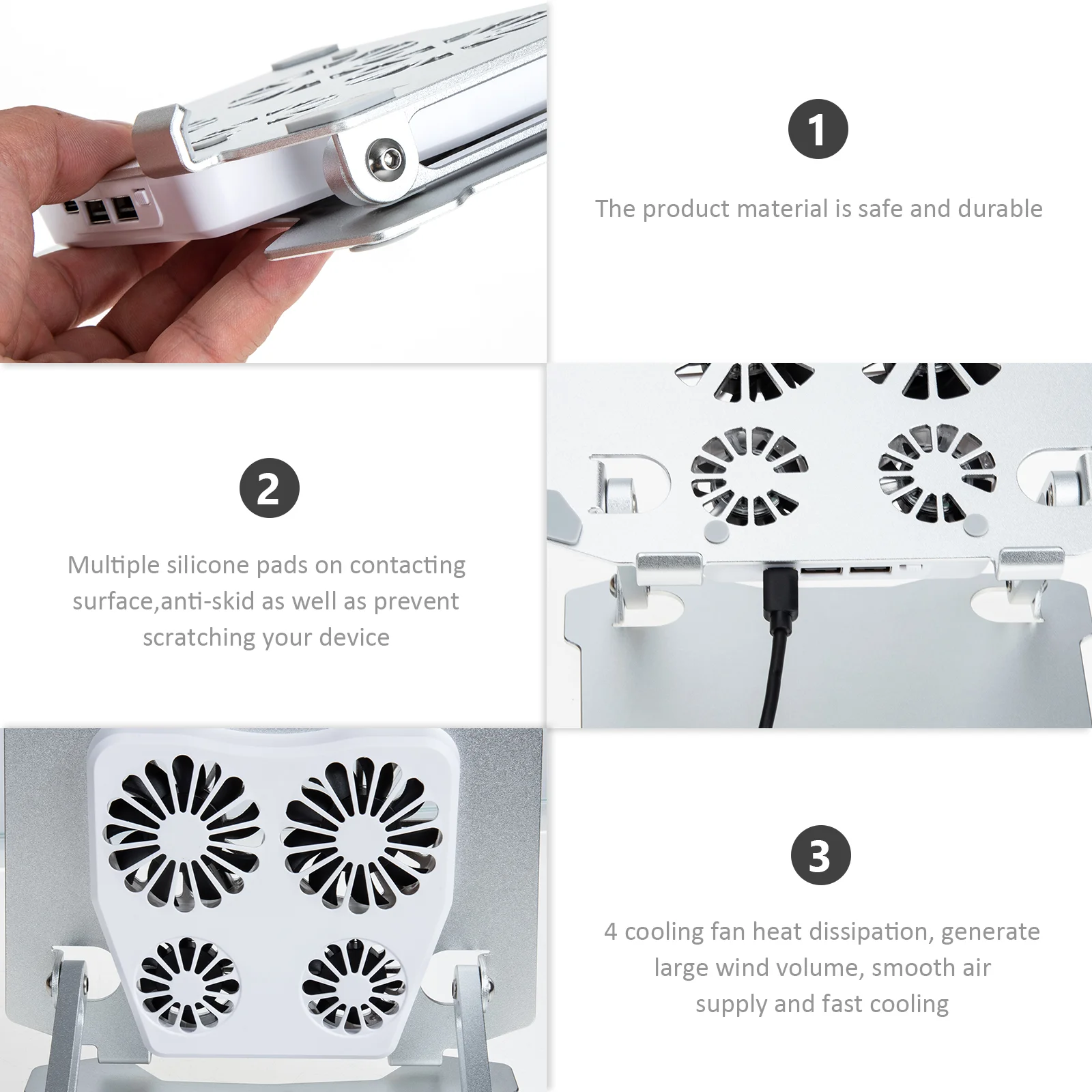 1

The product material is safe and durable

2

Multiple silicone pads on contacting surface,anti-skid as well as prevent scratching your device

3

4 cooling fan heat dissipation, generate large wind volume, smooth air supply and fast cooling