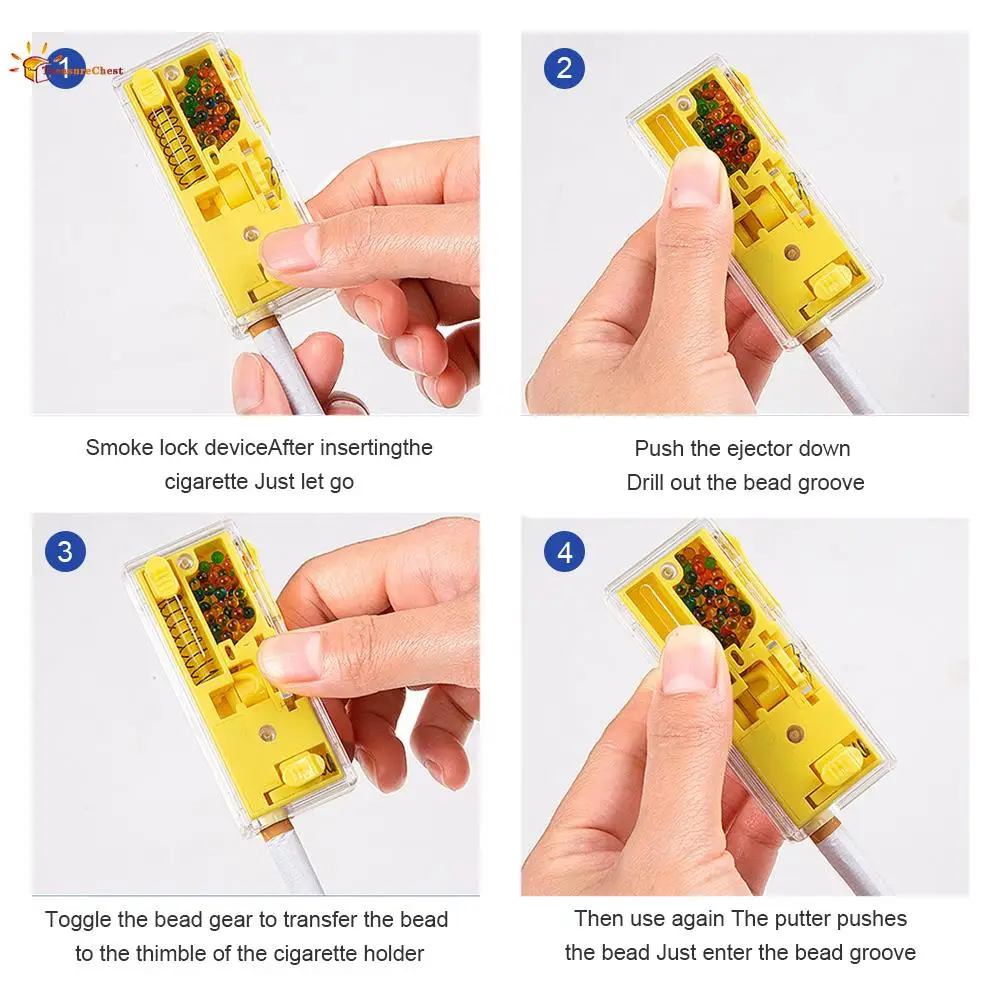 TreasureChest

1

Smoke lock deviceAfter insertingthe cigarette Just let go

2

Push the ejector down
Drill out the bead groove

3

Toggle the bead gear to transfer the bead to the thimble of the cigarette holder

4

Then use again The putter pushes the bead Just enter the bead groove