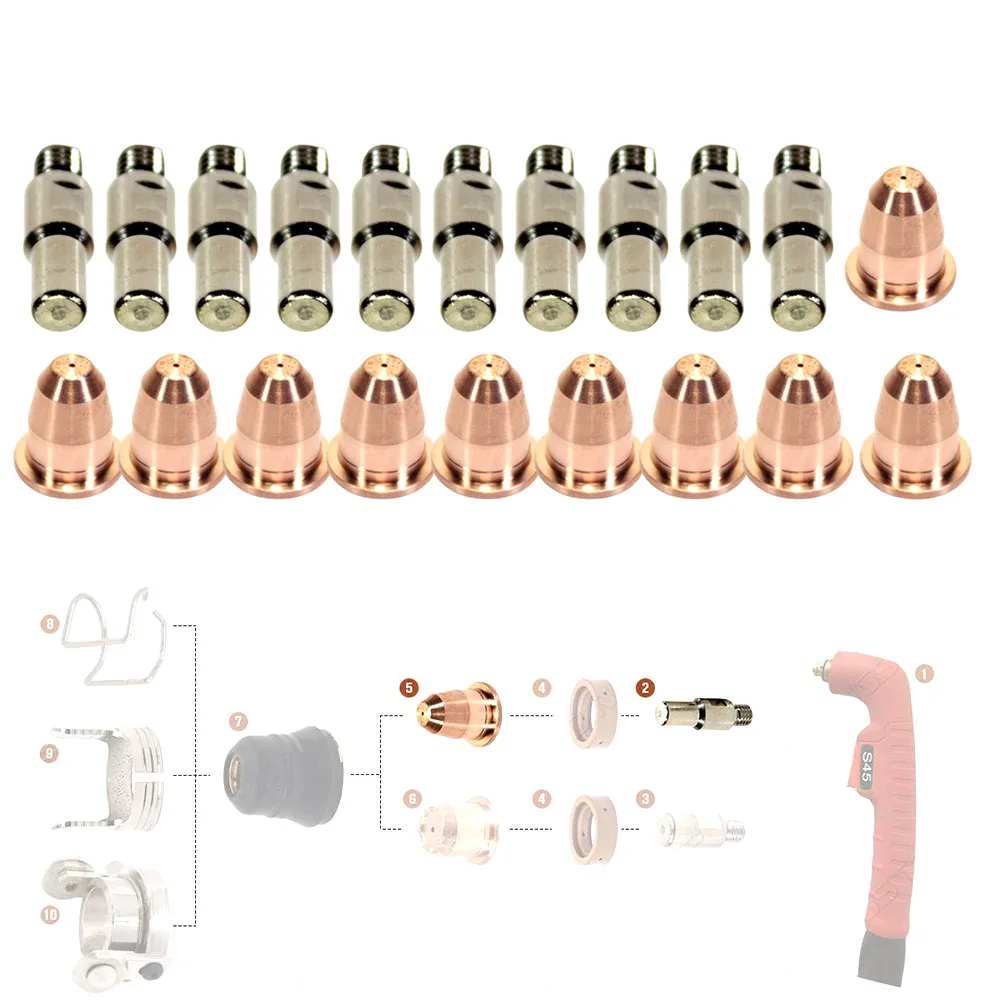 8
9
10
7
5
4
2
6
4
3
1
S45