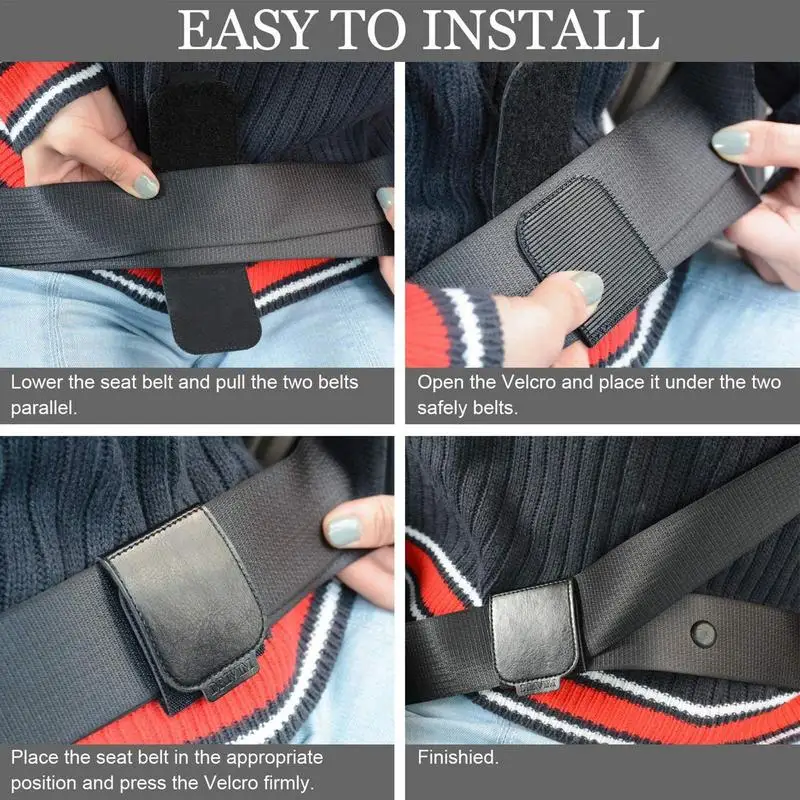 EASY TO INSTALL

Lower the seat belt and pull the two belts parallel.

Open the Velcro and place it under the two safely belts.

Place the seat belt in the appropriate position and press the Velcro firmly.

Finishied.